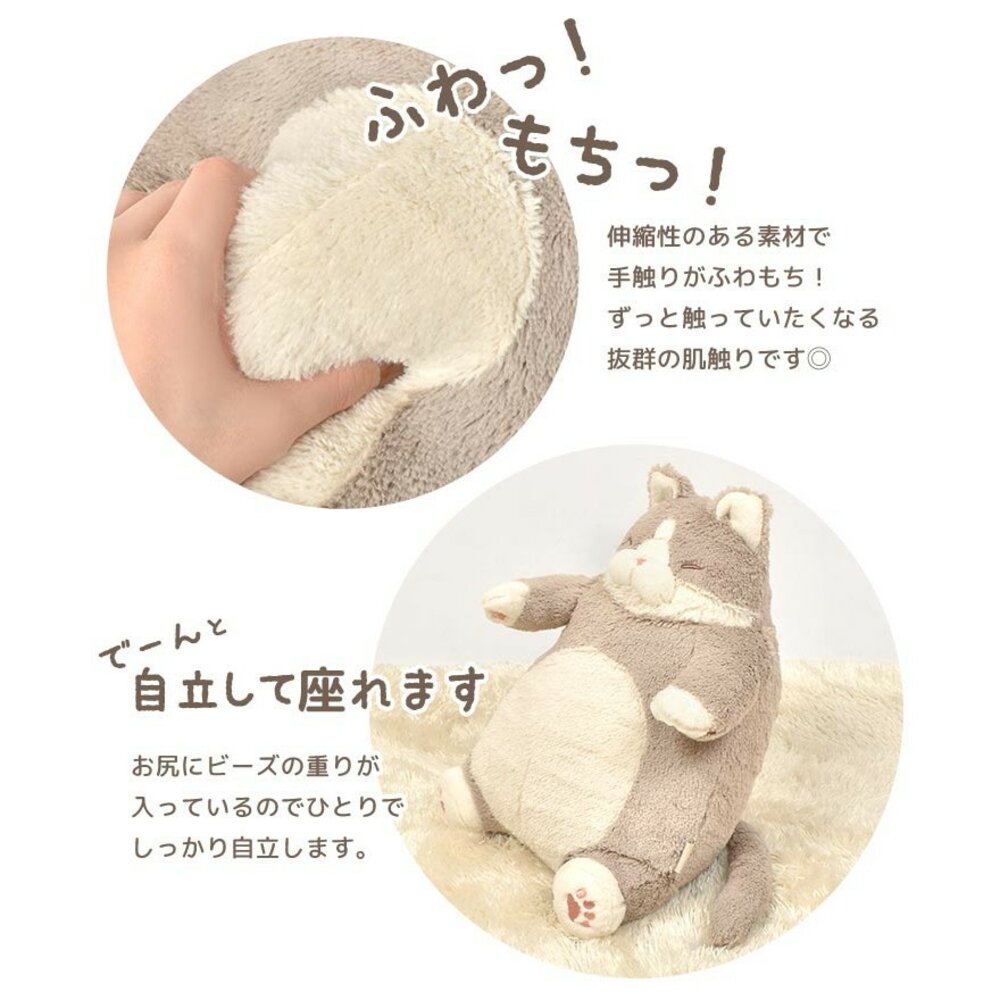 ふわっ！
もちっ！

伸縮性のある素材で
手触りがふわもち！
ずっと触っていたくなる
抜群の肌触りです◎

でーんと
自立して座れます

お尻にビーズの重りが
入っているのでひとりで
しっかり自立します。