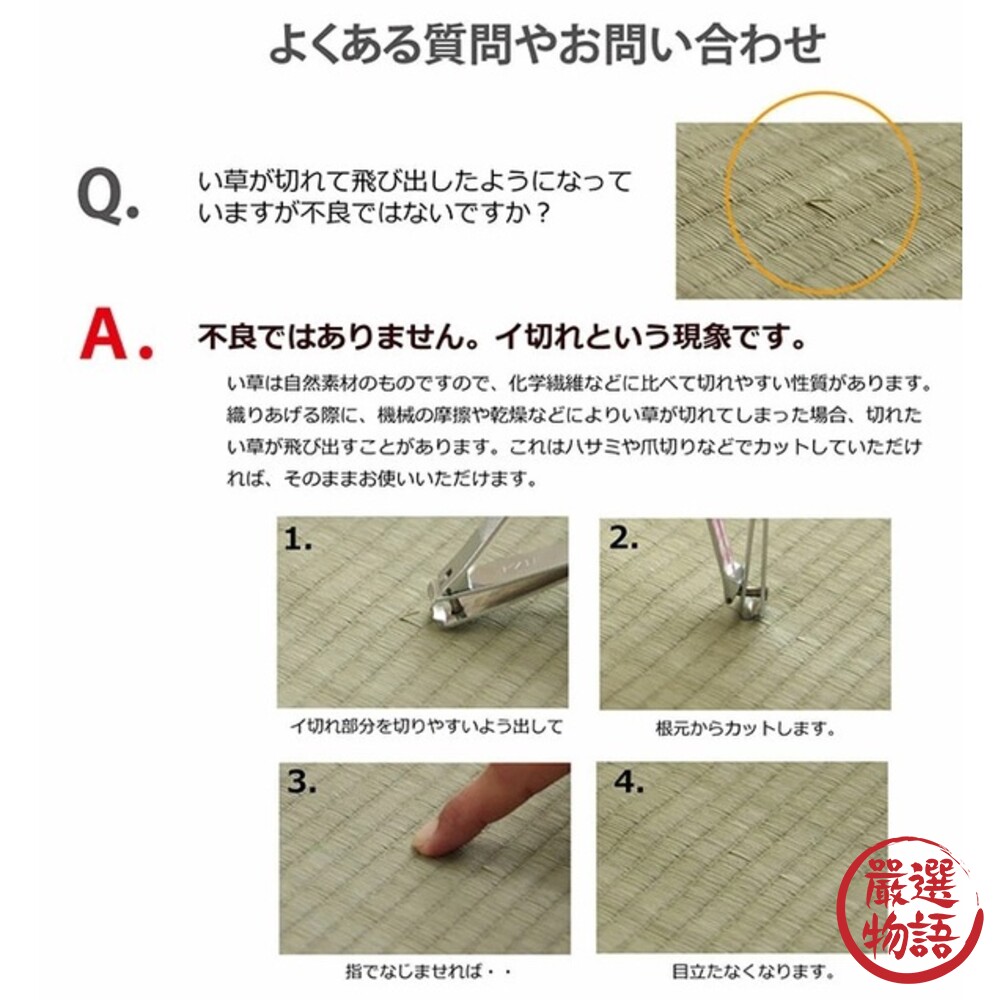 よくある質問やお問い合わせ

Q. い草が切れて飛び出したようになっていますが不良ではないですか？

A. 不良ではありません。イ切れという現象です。

い草は自然素材のものですので、化学繊維などに比べて切れやすい性質があります。織りあげる際に、機械の摩擦や乾燥などによりい草が切れてしまった場合、切れたい草が飛び出すことがあります。これはハサミや爪切りなどでカットしていただければ、そのままお使いいただけます。

1.
イ切れ部分を切りやすいよう出して

2.
根元からカットします。

3.
指でなじませれば・・

4.
目立たなくなります。

嚴選物語