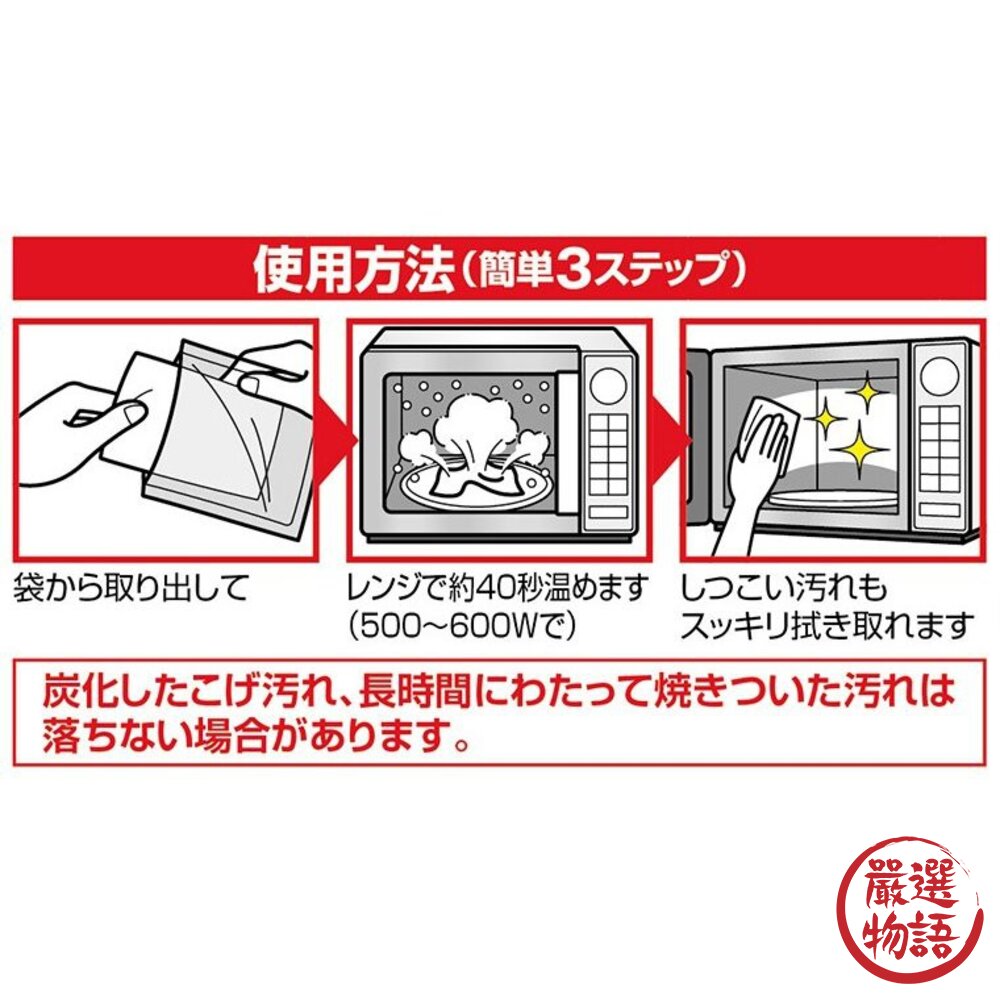 使用方法（簡単3ステップ）

袋から取り出して

レンジで約40秒温めます（500~600Wで）

しつこい汚れもスッキリ拭き取れます

炭化したこげ汚れ、長時間にわたって焼きついた汚れは落ちない場合があります。

嚴選物語