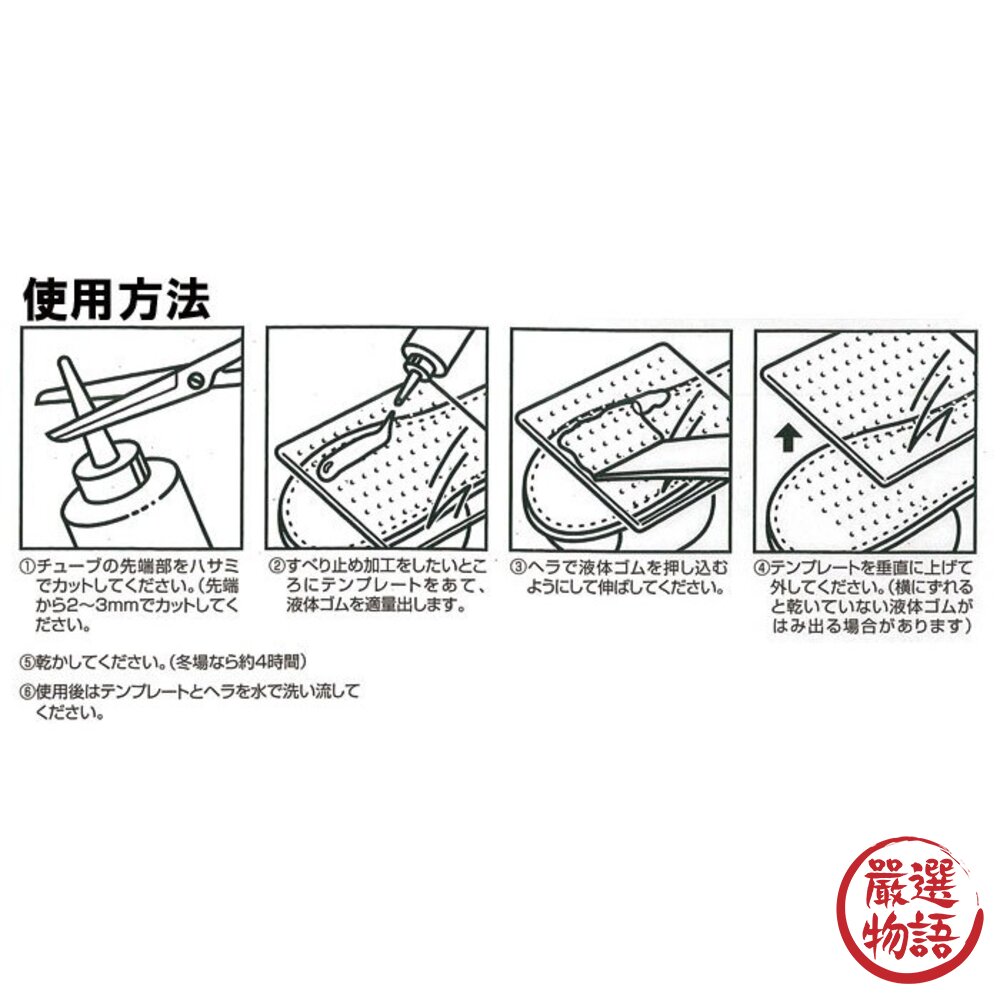 使用方法

①チューブの先端部をハサミでカットしてください。(先端から2～3mmでカットしてください。

②すべり止め加工をしたいところにテンプレートをあて、液体ゴムを適量出します。

③ヘラで液体ゴムを押し込むようにして伸ばしてください。

④テンプレートを垂直に上げて外してください。(横にずれると乾いていない液体ゴムがはみ出る場合があります)

⑤乾かしてください。(冬場なら約4時間)

⑥使用後はテンプレートとヘラを水で洗い流してください。

嚴選物語