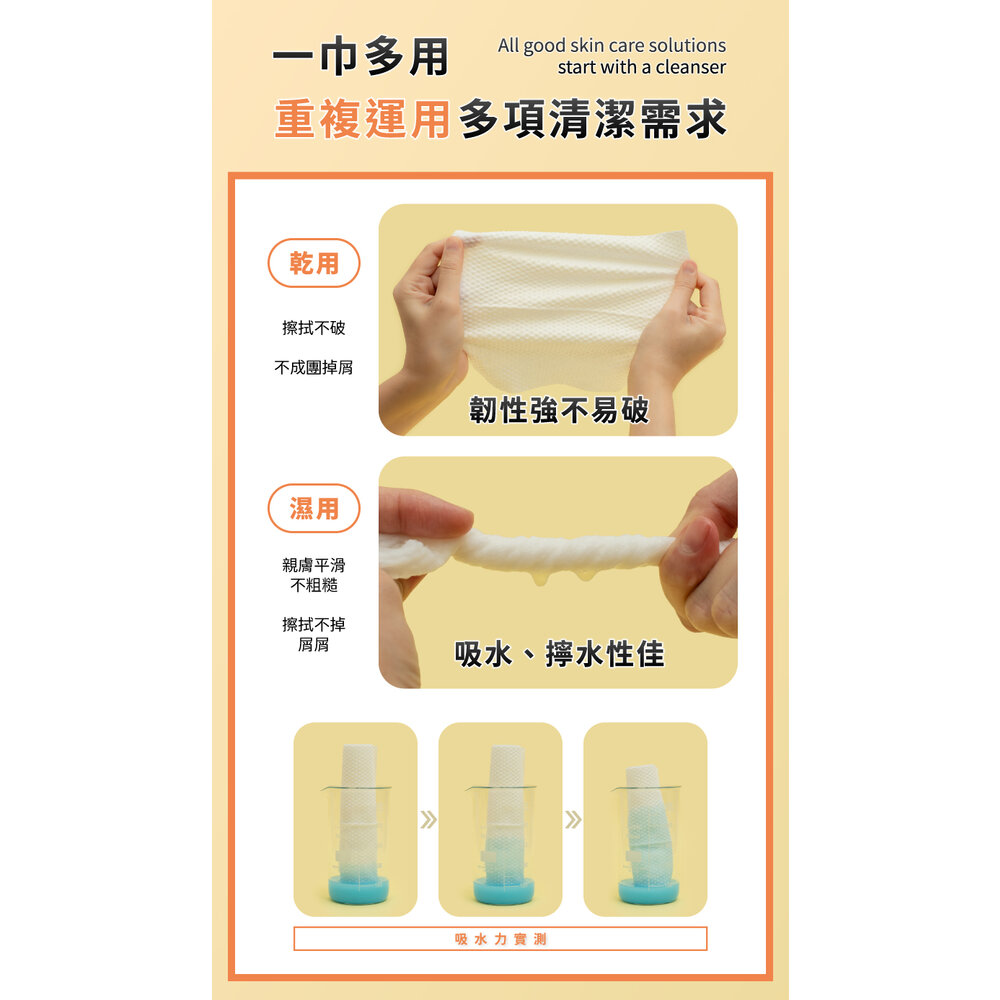 一巾多用

All good skin care solutions start with a cleanser

重複運用多項清潔需求

乾用

擦拭不破

不成團掉屑

韌性強不易破

濕用

親膚平滑不粗糙

擦拭不掉屑屑

吸水、擰水性佳

吸水力實測