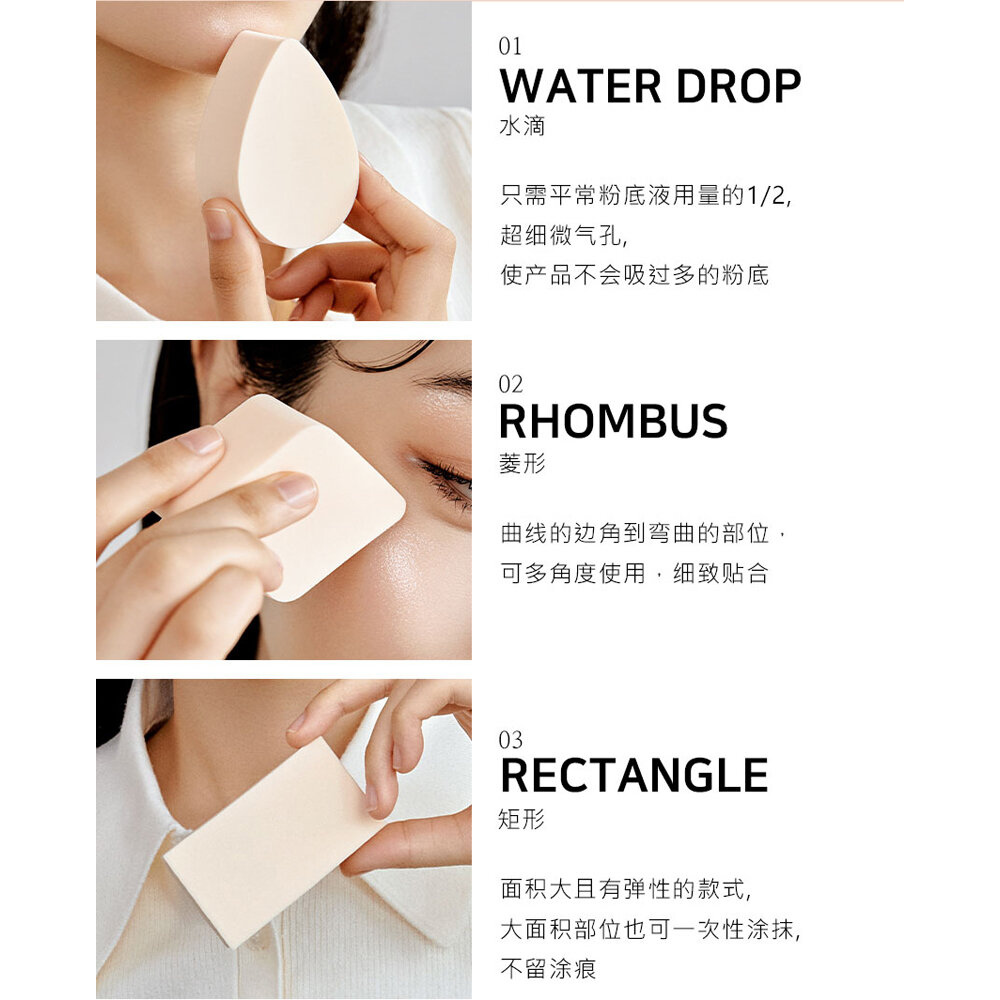 01
WATER DROP
水滴

只需平常粉底液用量的1/2,
超细微气孔,
使产品不会吸过多的粉底

02
RHOMBUS
菱形

曲线的边角到弯曲的部位,
可多角度使用,细致贴合

03
RECTANGLE
矩形

面积大且有弹性的款式,
大面积部位也可一次性涂抹,
不留涂痕