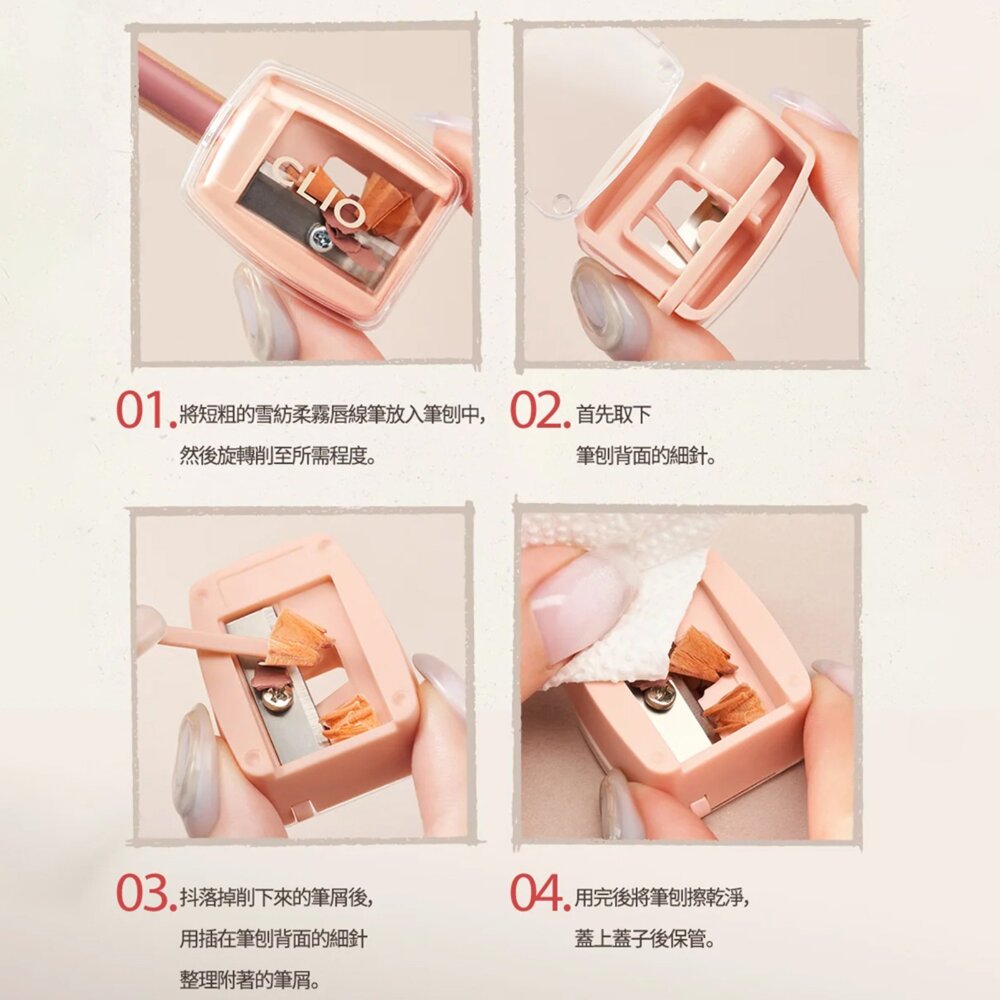 CLIO

01. 將短粗的雪紡柔霧唇線筆放入筆刨中，然後旋轉削至所需程度。

02. 首先取下筆刨背面的細針。

03. 抖落掉削下來的筆屑後，用插在筆刨背面的細針整理附著的筆屑。

04. 用完後將筆刨擦乾淨，蓋上蓋子後保管。