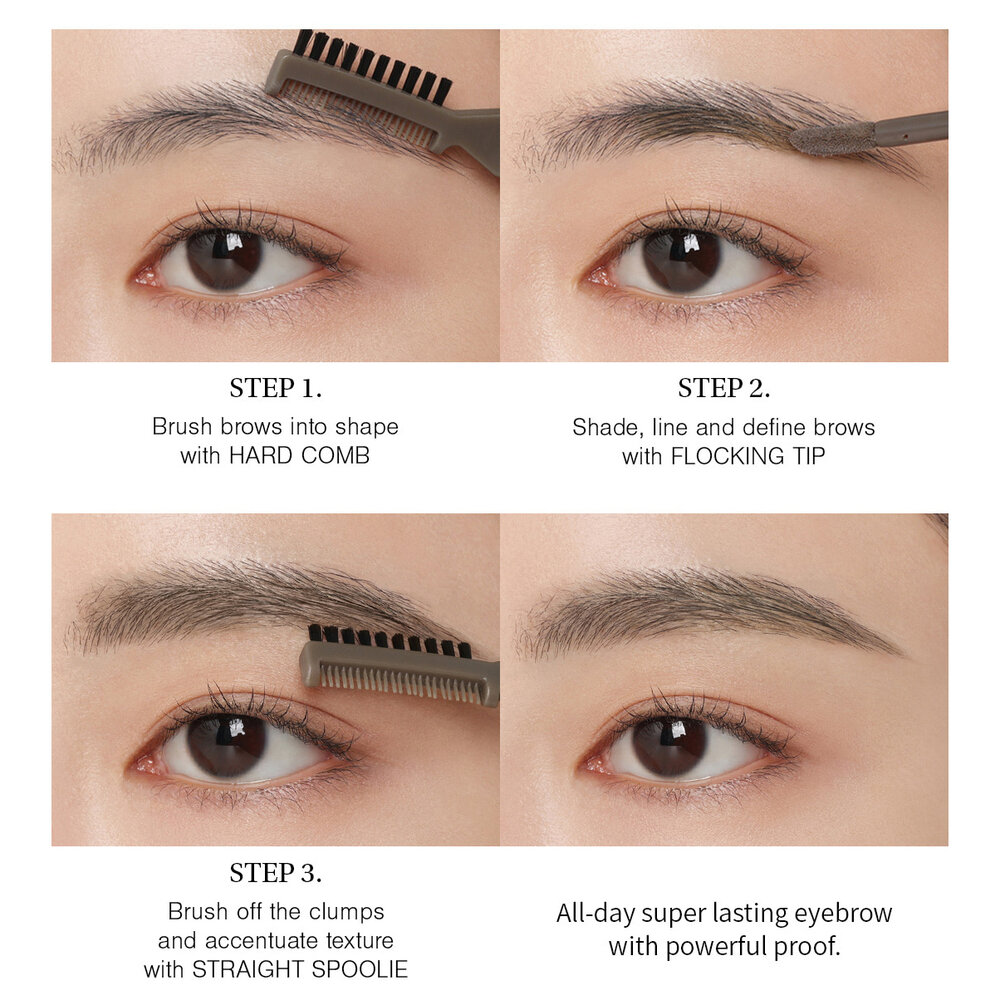 STEP 1.
Brush brows into shape with HARD COMB

STEP 2.
Shade, line and define brows with FLOCKING TIP

STEP 3.
Brush off the clumps and accentuate texture with STRAIGHT SPOOLIE

All-day super lasting eyebrow with powerful proof.