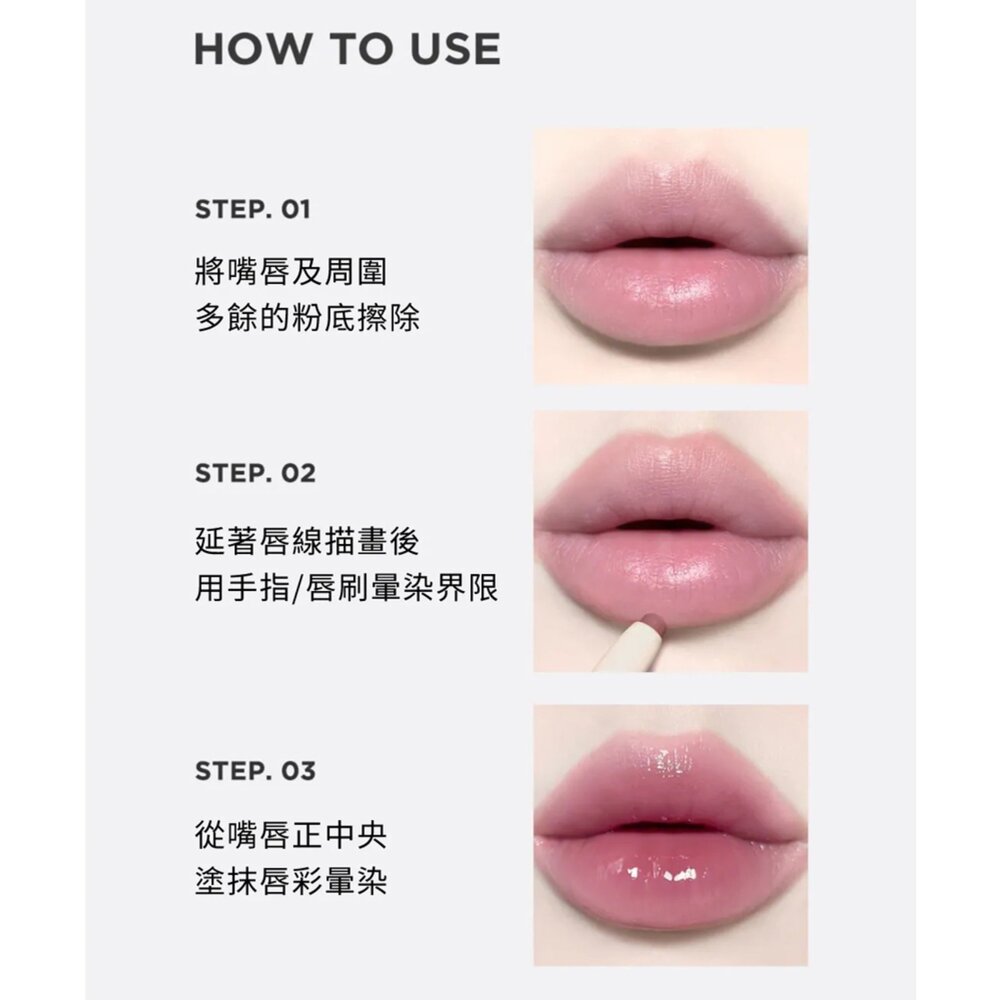 HOW TO USE

STEP. 01

將嘴唇及周圍
多餘的粉底擦除

STEP. 02

延著唇線描畫後
用手指/唇刷暈染界限

STEP. 03

從嘴唇正中央
塗抹唇彩暈染