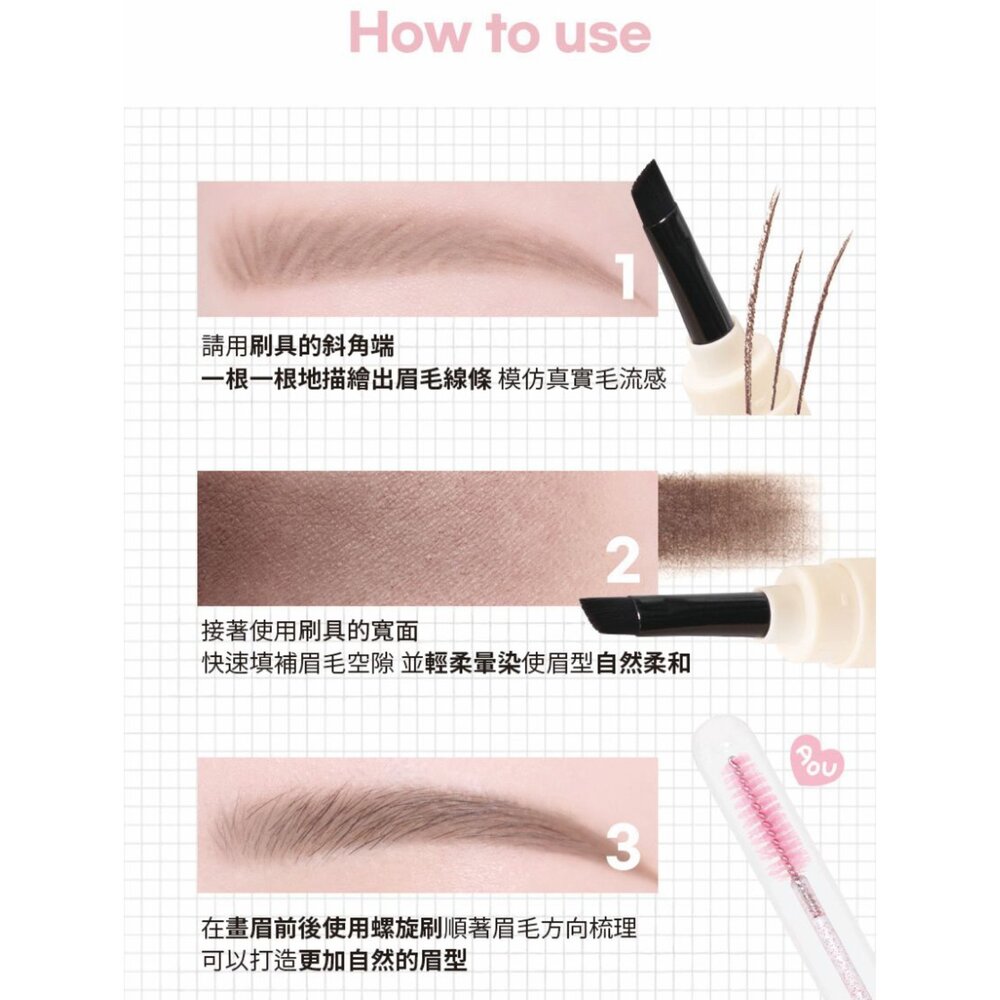 How to use

1

請用刷具的斜角端
一根一根地描繪出眉毛線條 模仿真實毛流感

2

接著使用刷具的寬面
快速填補眉毛空隙 並輕柔暈染使眉型自然柔和

AOU

3

在畫眉前後使用螺旋刷順著眉毛方向梳理
可以打造更加自然的眉型