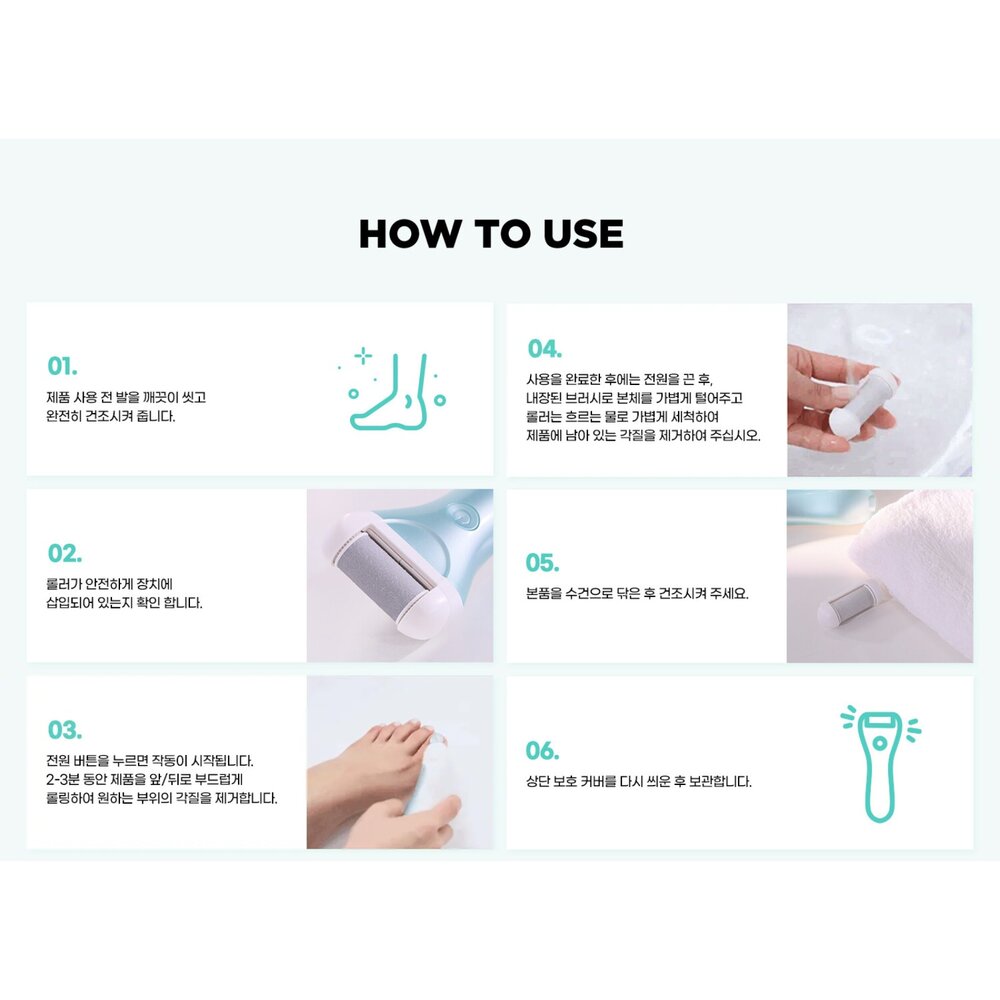 HOW TO USE

01.
제품 사용 전 발을 깨끗이 씻고
완전히 건조시켜 줍니다.

02.
롤러가 안전하게 장치에
삽입되어 있는지 확인 합니다.

03.
전원 버튼을 누르면 작동이 시작됩니다.
2-3분 동안 제품을 앞/뒤로 부드럽게
롤링하여 원하는 부위의 각질을 제거합니다.

04.
사용을 완료한 후에는 전원을 끈 후,
내장된 브러시로 본체를 가볍게 털어주고
롤러는 흐르는 물로 가볍게 세척하여
제품에 남아 있는 각질을 제거하여 주십시오.

05.
본품을 수건으로 닦은 후 건조시켜 주세요.

06.
상단 보호 커버를 다시 씌운 후 보관합니다.