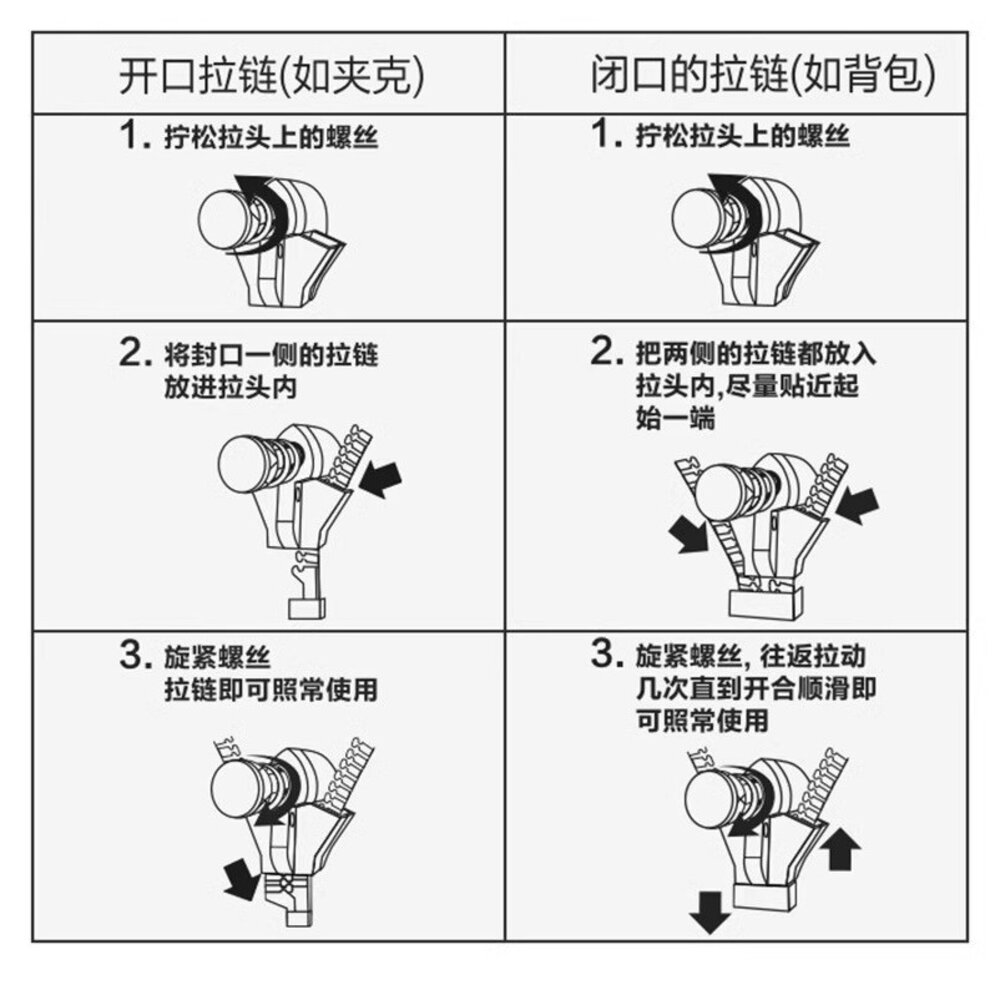 | 开口拉链(如夹克) | 闭口的拉链(如背包) |
|---|---|
| 1. 拧松拉头上的螺丝 | 1. 拧松拉头上的螺丝 |
| 2. 将封口一侧的拉链放进拉头内 | 2. 把两侧的拉链都放入拉头内,尽量贴近起始一端 |
| 3. 旋紧螺丝 拉链即可照常使用 | 3. 旋紧螺丝, 往返拉动几次直到开合顺滑即可照常使用 |