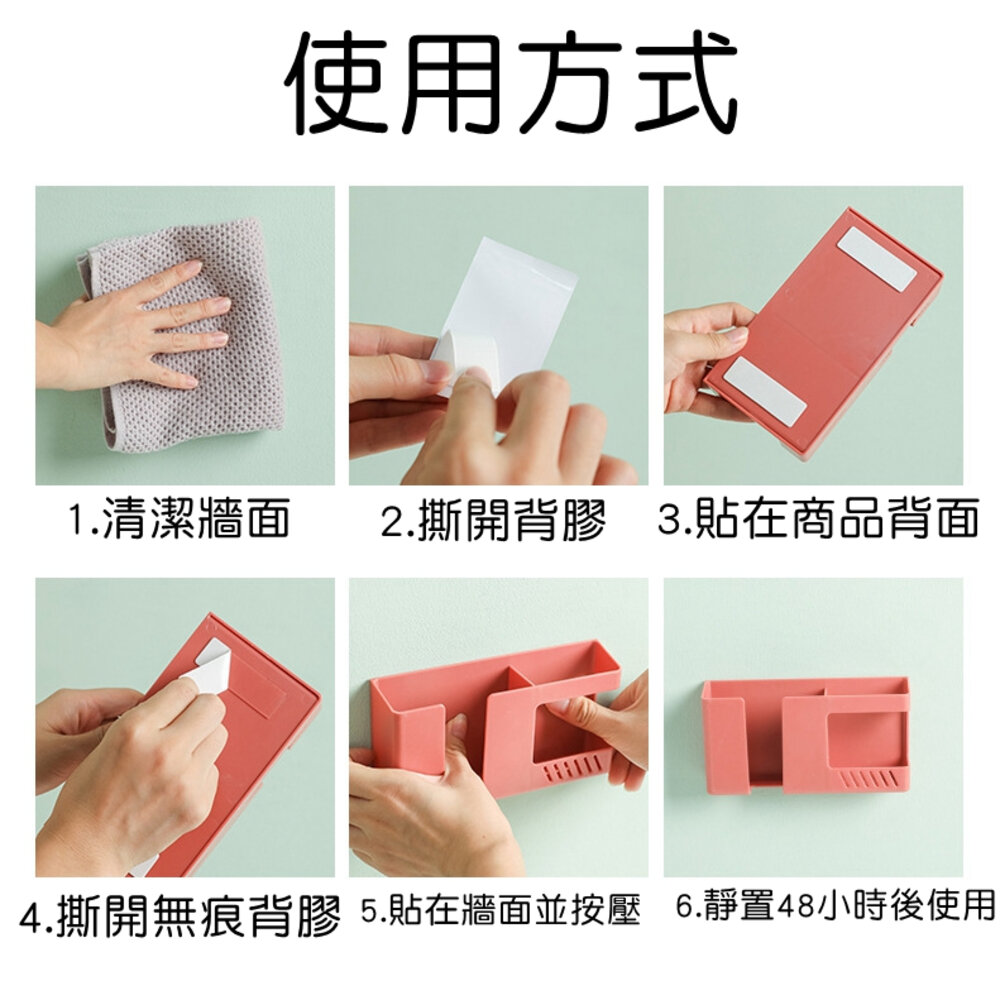 使用方式

1.清潔牆面

2.撕開背膠

3.貼在商品背面

4.撕開無痕背膠

5.貼在牆面並按壓

6.靜置48小時後使用