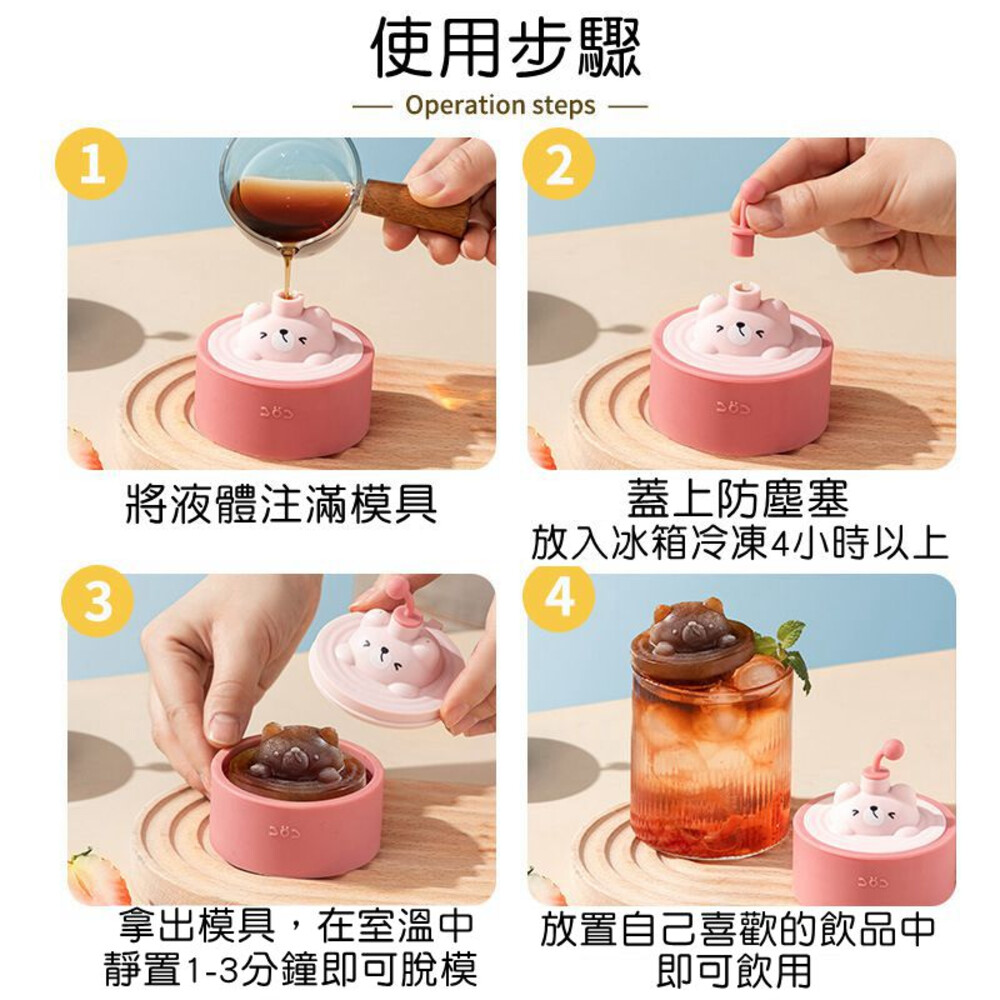 使用步驟

— Operation steps —

1

將液體注滿模具

2

蓋上防塵塞
放入冰箱冷凍4小時以上

3

拿出模具，在室溫中
靜置1-3分鐘即可脫模

4

放置自己喜歡的飲品中
即可飲用