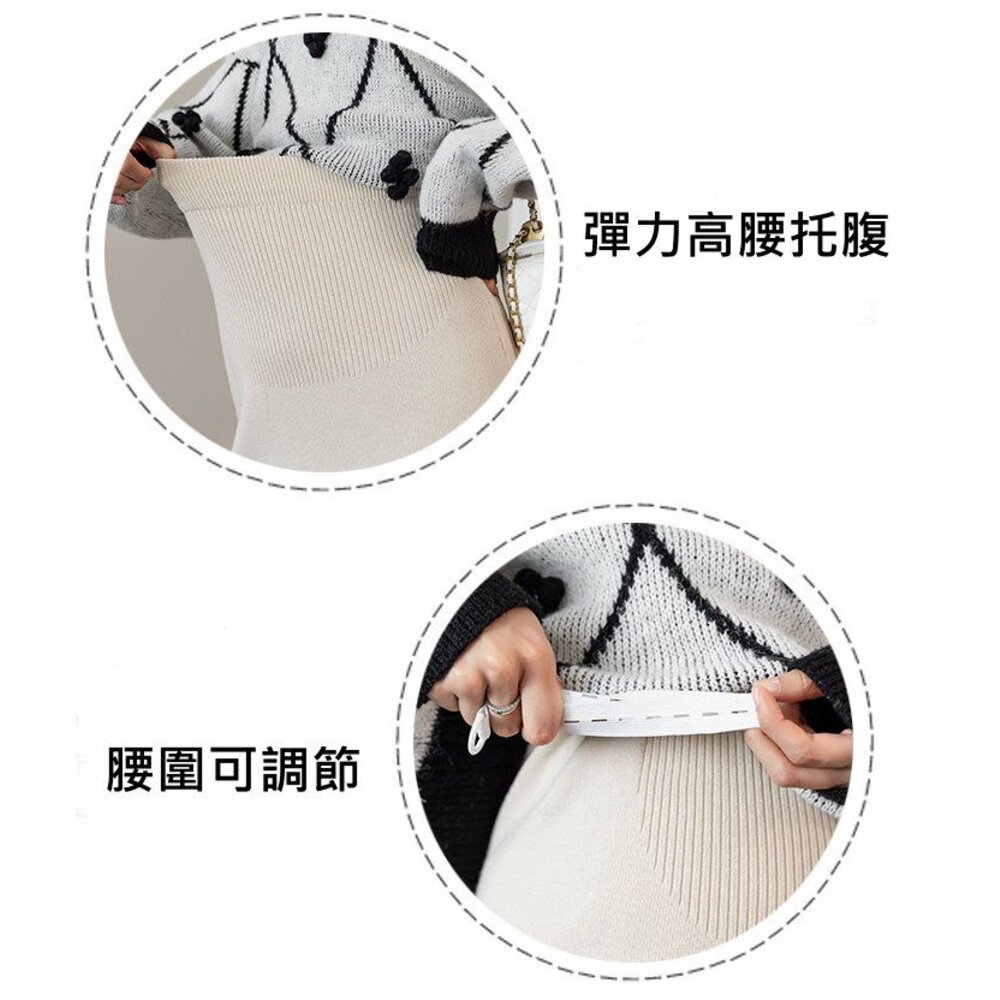 彈力高腰托腹

腰圍可調節