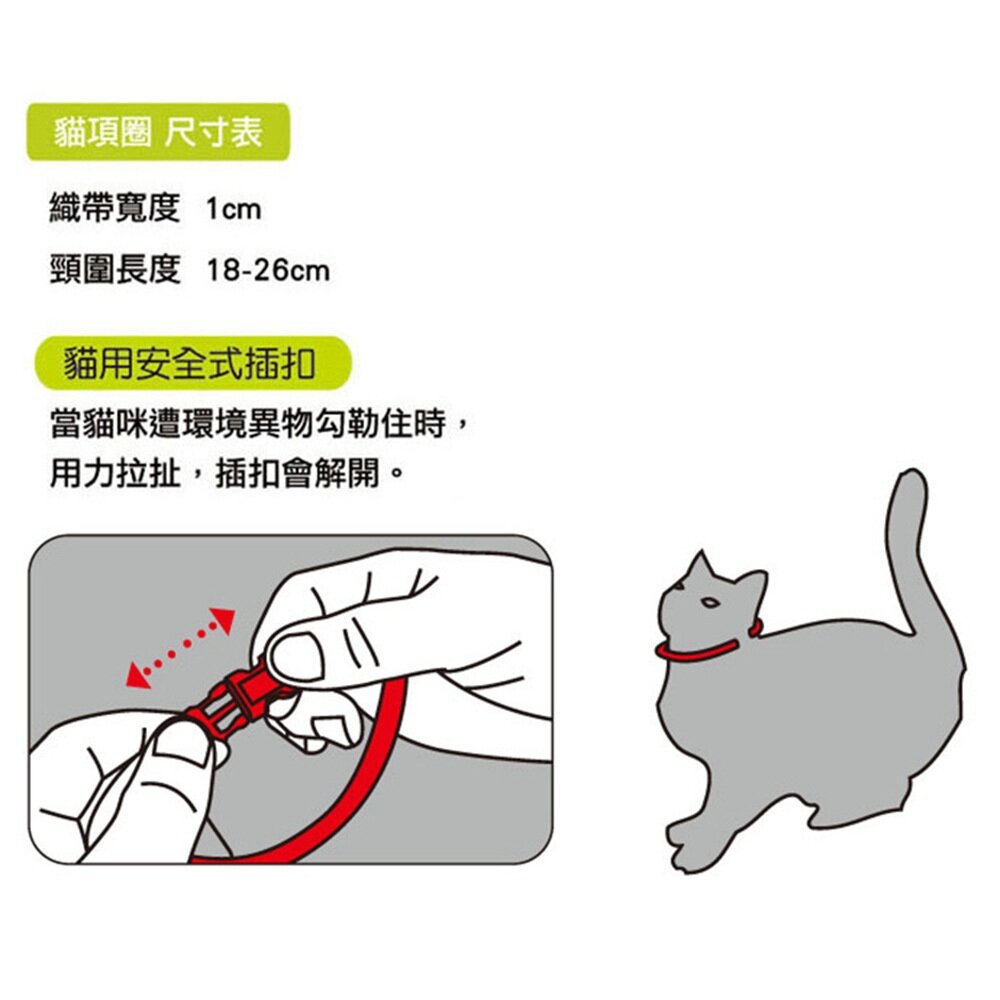 貓項圈 尺寸表

織帶寬度 1cm

頸圍長度 18-26cm

貓用安全式插扣

當貓咪遭環境異物勾勒住時，用力拉扯，插扣會解開。