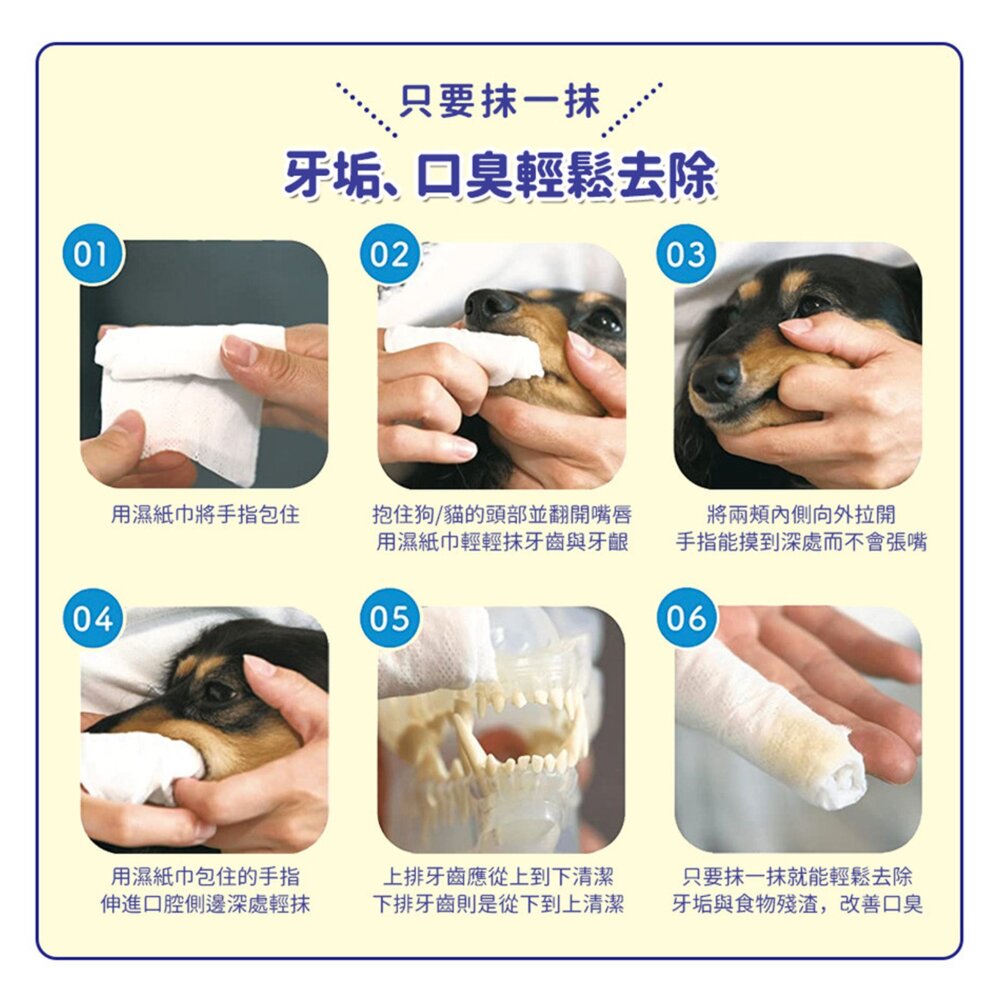 只要抹一抹

牙垢、口臭輕鬆去除

01

用濕紙巾將手指包住

02

抱住狗/貓的頭部並翻開嘴唇
用濕紙巾輕輕抹牙齒與牙齦

03

將兩頰內側向外拉開
手指能摸到深處而不會張嘴

04

用濕紙巾包住的手指
伸進口腔側邊深處輕抹

05

上排牙齒應從上到下清潔
下排牙齒則是從下到上清潔

06

只要抹一抹就能輕鬆去除
牙垢與食物殘渣，改善口臭