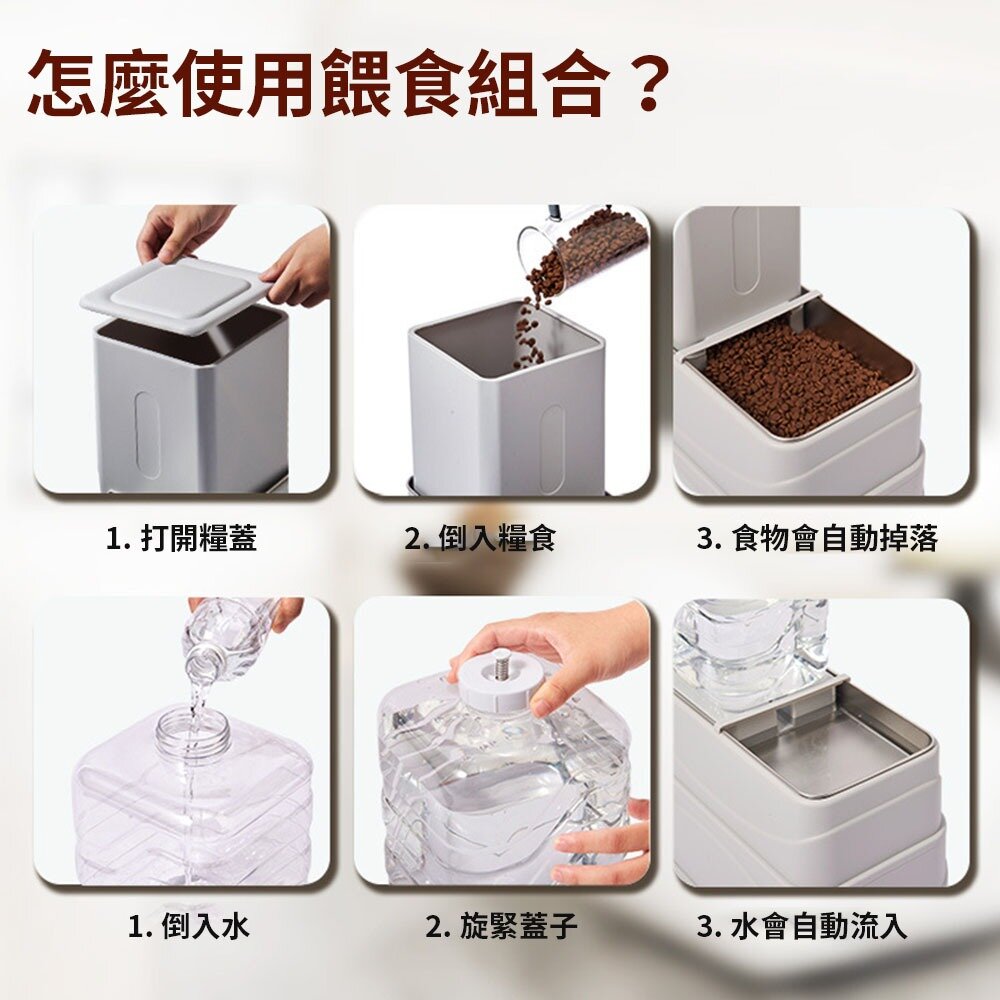 怎麼使用餵食組合？

1. 打開糧蓋

2. 倒入糧食

3. 食物會自動掉落

1. 倒入水

2. 旋緊蓋子

3. 水會自動流入