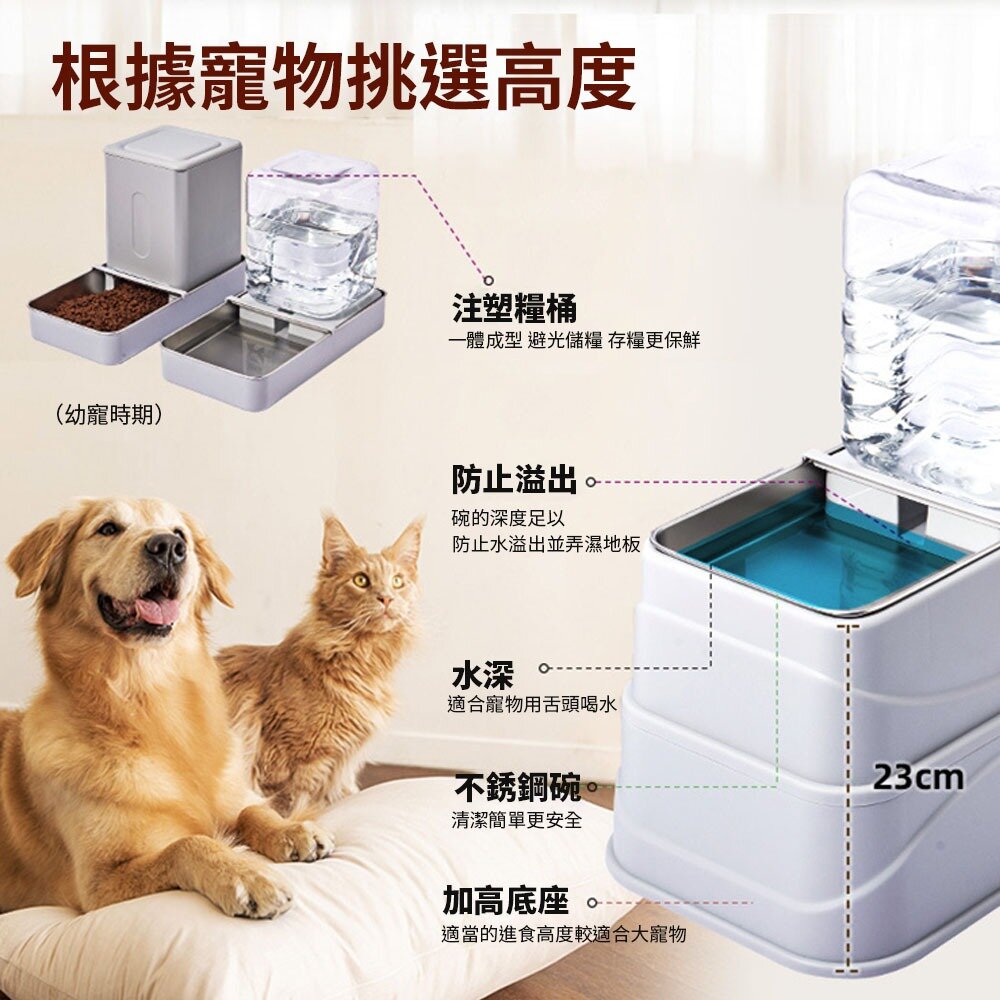 根據寵物挑選高度

（幼寵時期）

注塑糧桶
一體成型 避光儲糧 存糧更保鮮

防止溢出
碗的深度足以
防止水溢出並弄濕地板

水深
適合寵物用舌頭喝水

不銹鋼碗
清潔簡單更安全

加高底座
適當的進食高度較適合大寵物

23cm