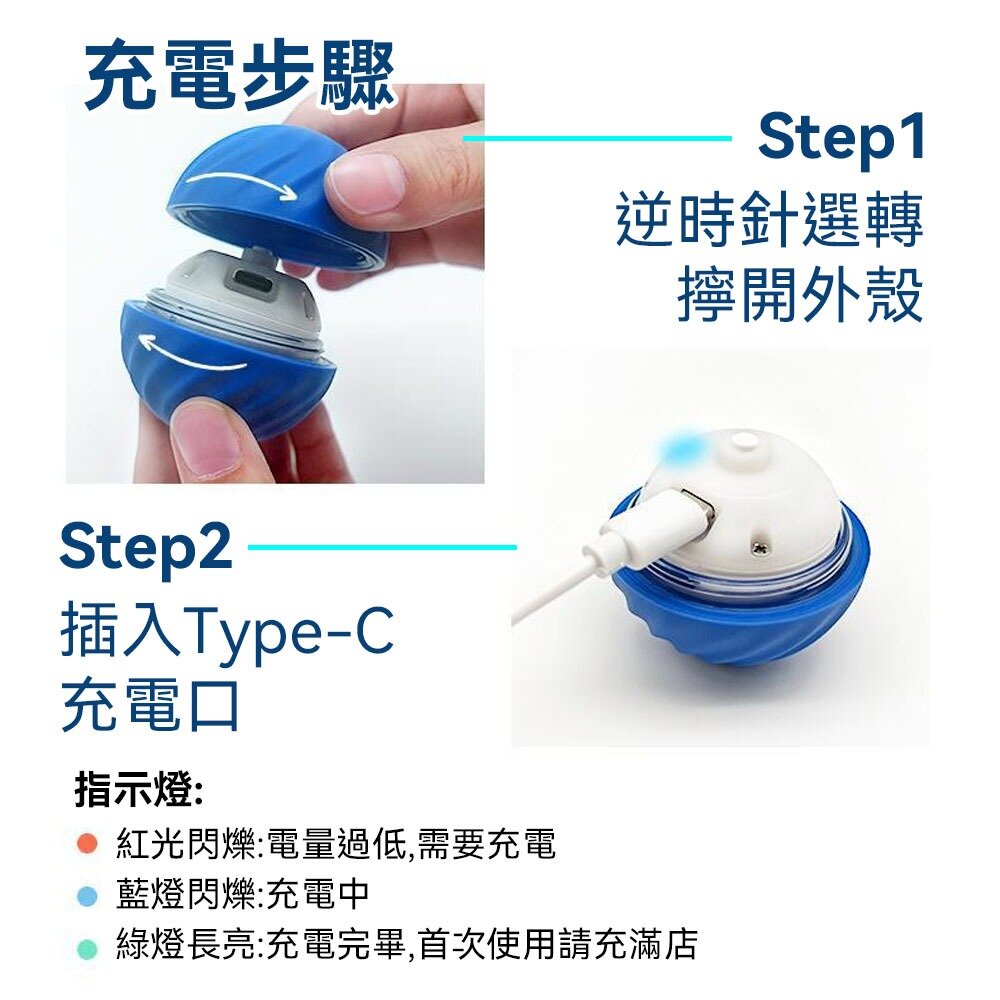 充電步驟

Step1
逆時針選轉
擰開外殼

Step2
插入Type-C
充電口

指示燈:
紅光閃爍:電量過低,需要充電
藍燈閃爍:充電中
綠燈長亮:充電完畢,首次使用請充滿店