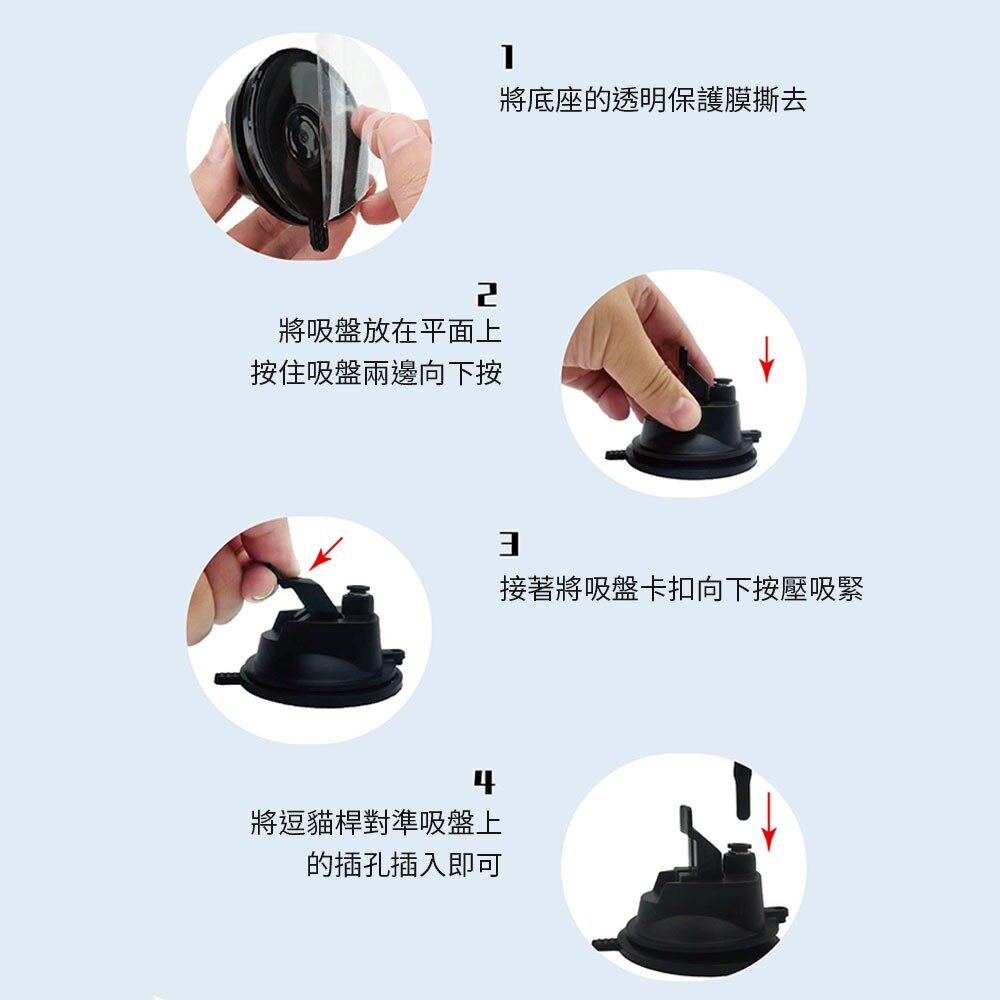 1
將底座的透明保護膜撕去

2
將吸盤放在平面上
按住吸盤兩邊向下按

3
接著將吸盤卡扣向下按壓吸緊

4
將逗貓桿對準吸盤上
的插孔插入即可