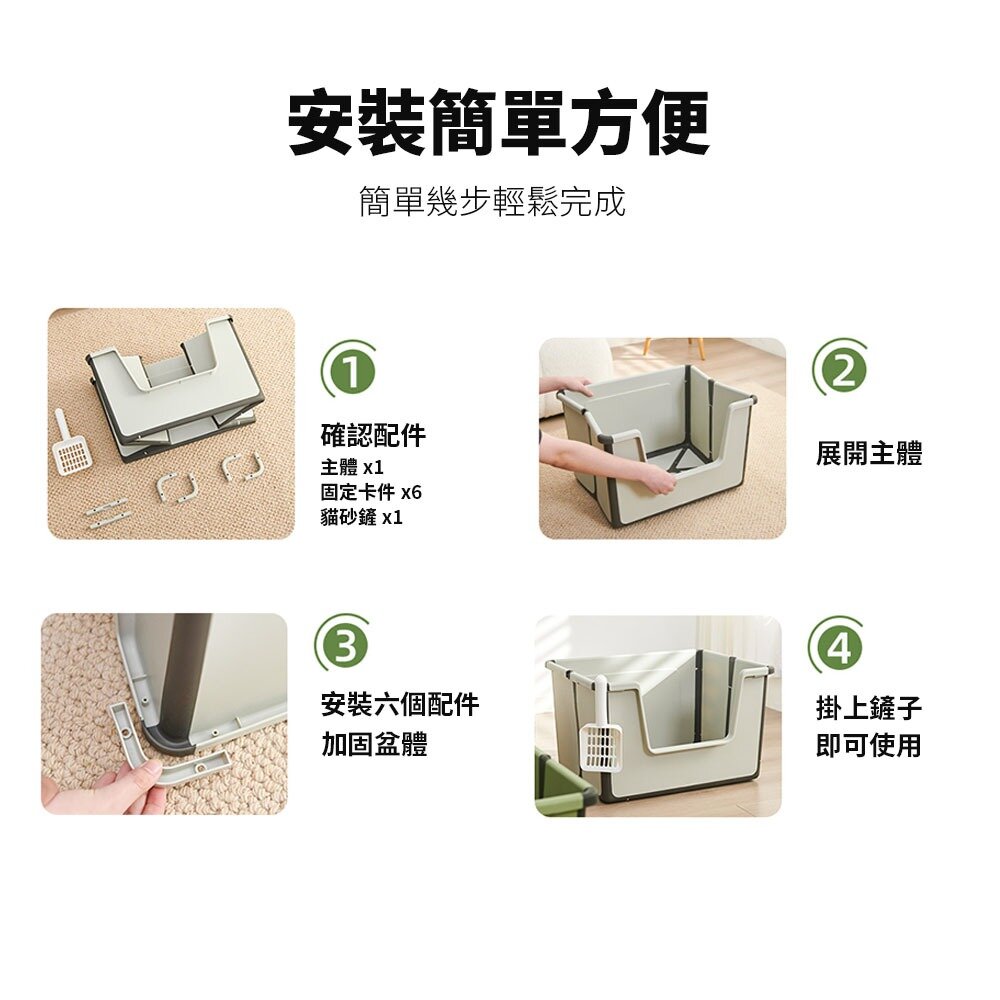 安裝簡單方便

簡單幾步輕鬆完成

1

確認配件
主體 x1
固定卡件 x6
貓砂鏟 x1

2

展開主體

3

安裝六個配件
加固盆體

4

掛上鏟子
即可使用