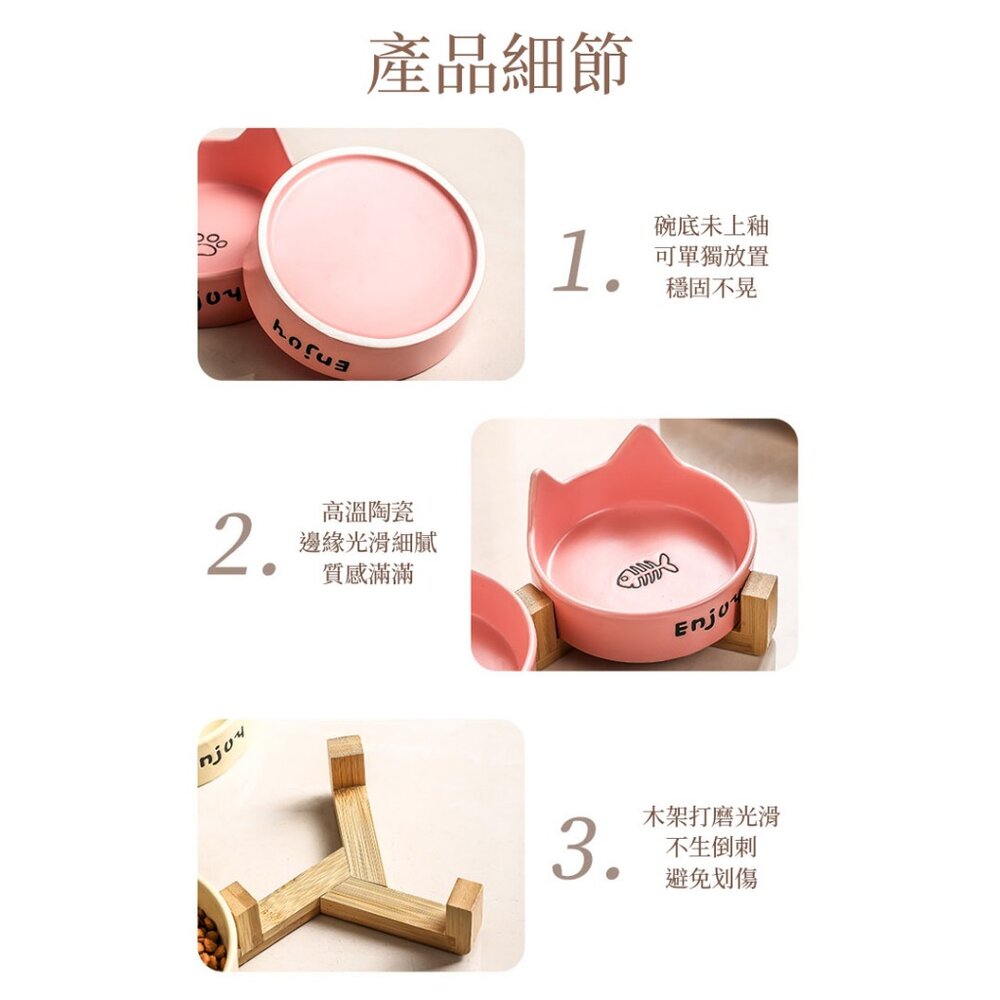 產品細節

Enjoy

1.

碗底未上釉
可單獨放置
穩固不晃

2.

高溫陶瓷
邊緣光滑細膩
質感滿滿

Enjoy

njoy

3.

木架打磨光滑
不生倒刺
避免划傷