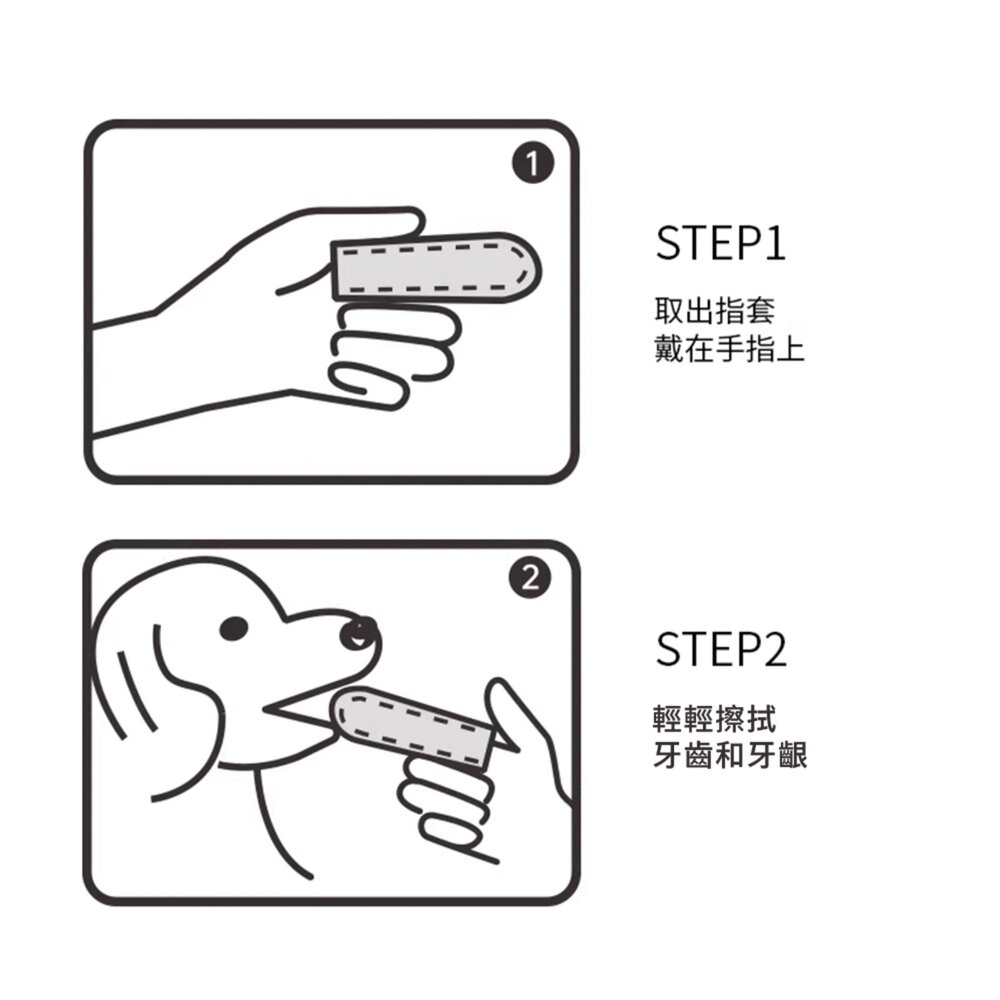 1

STEP1

取出指套
戴在手指上

2

STEP2

輕輕擦拭
牙齒和牙齦