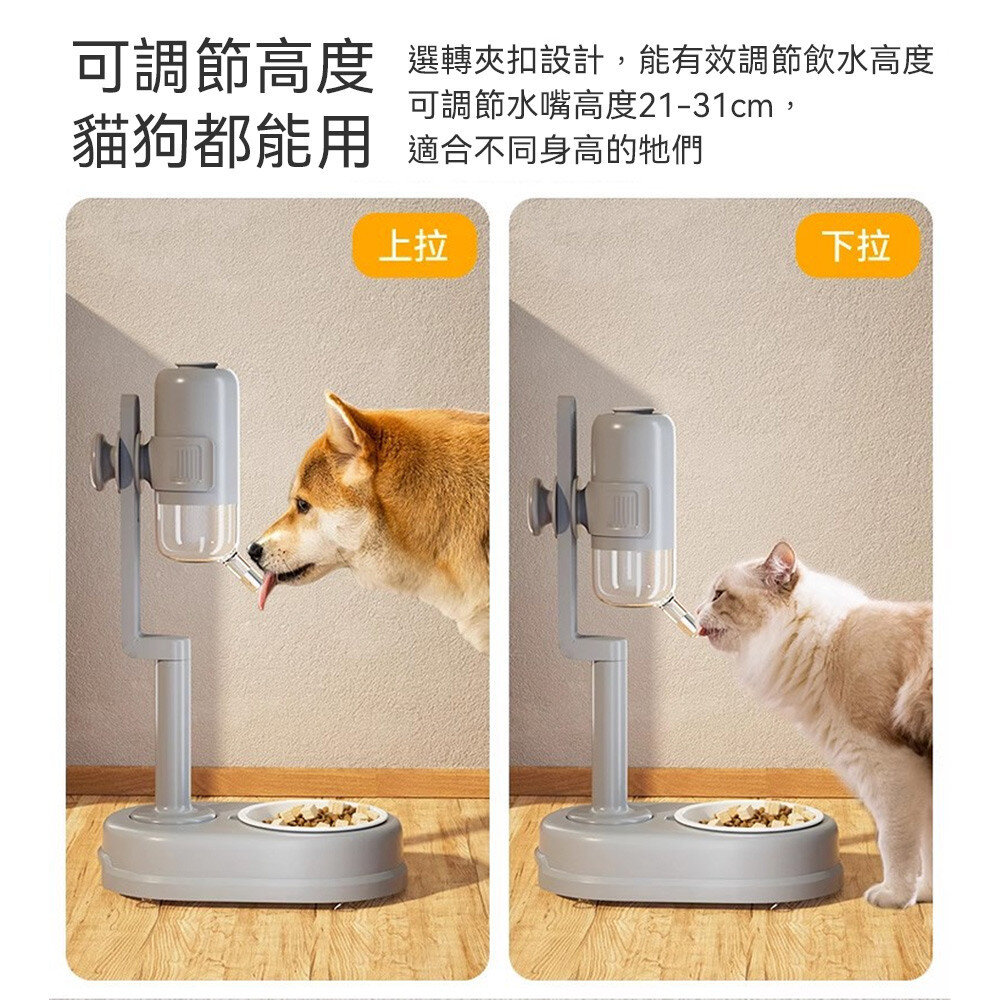 可調節高度
貓狗都能用

選轉夾扣設計，能有效調節飲水高度
可調節水嘴高度21-31cm，
適合不同身高的牠們

上拉

下拉