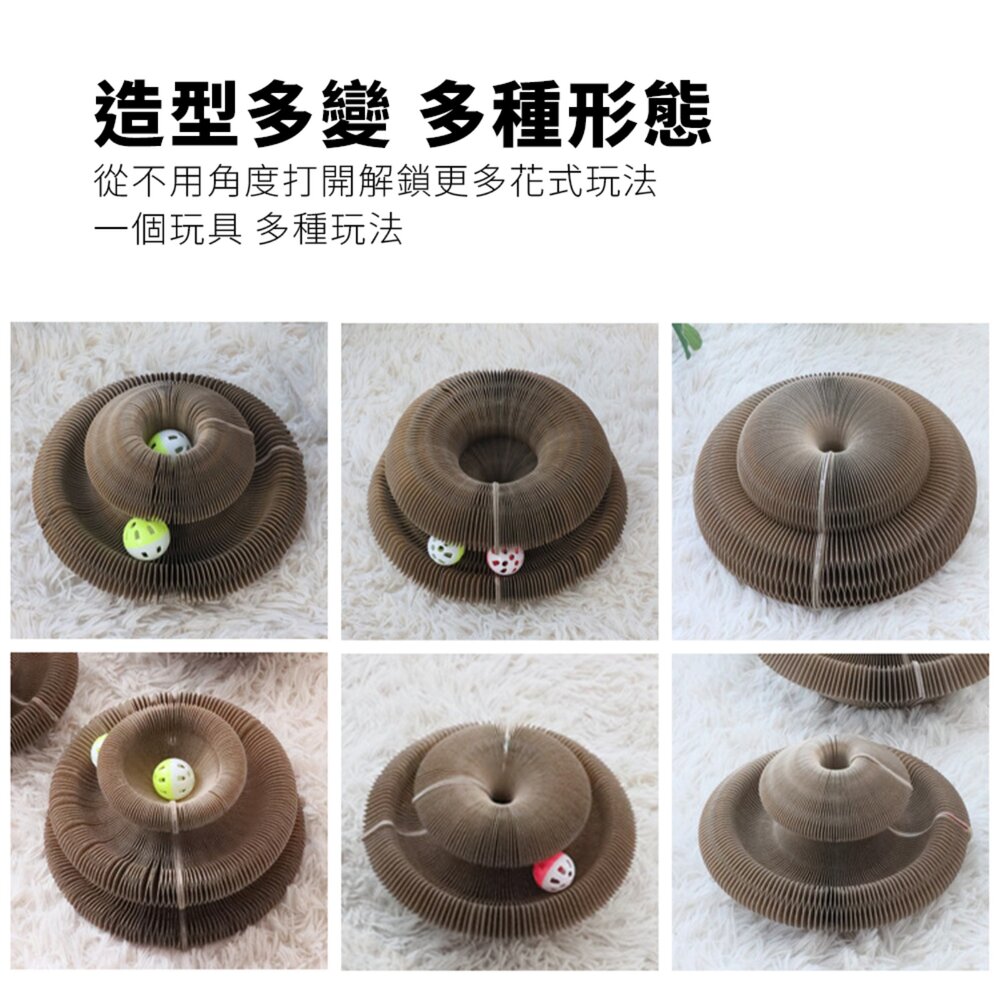 造型多變 多種形態
從不用角度打開解鎖更多花式玩法
一個玩具 多種玩法