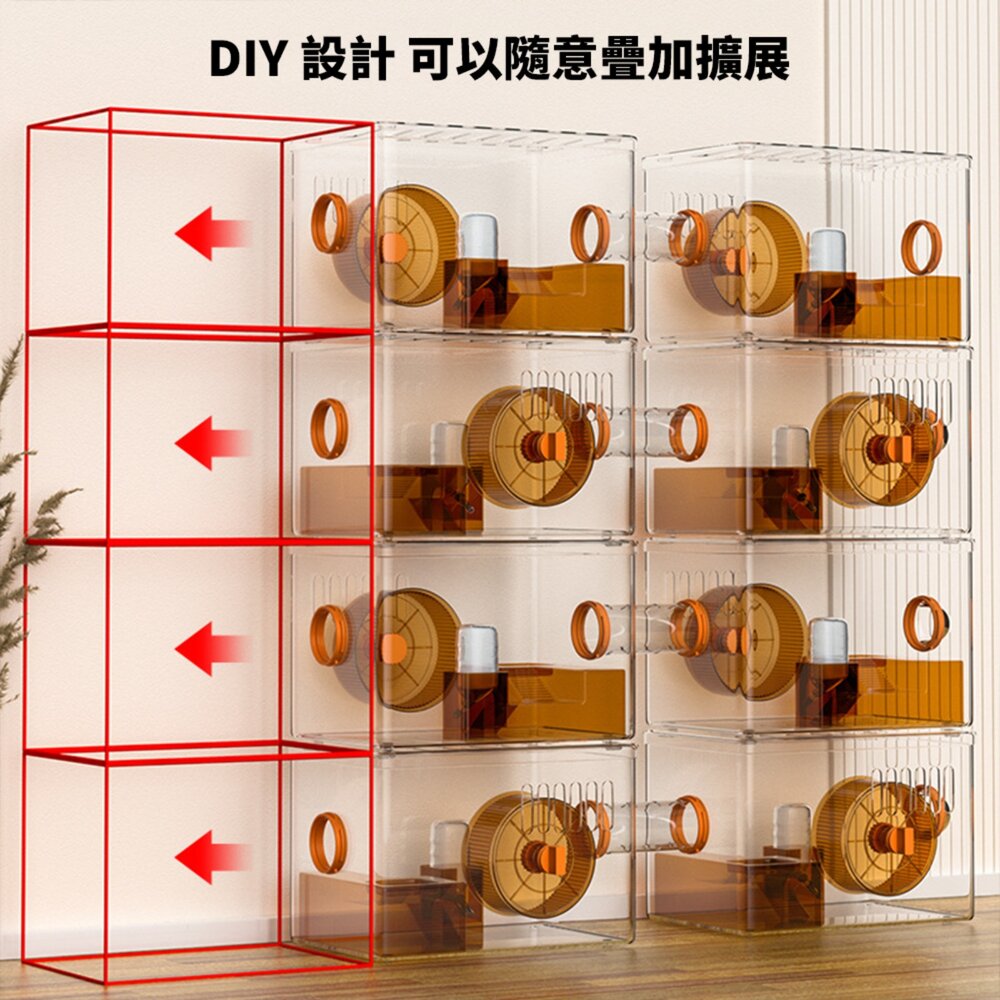 DIY 設計 可以隨意疊加擴展