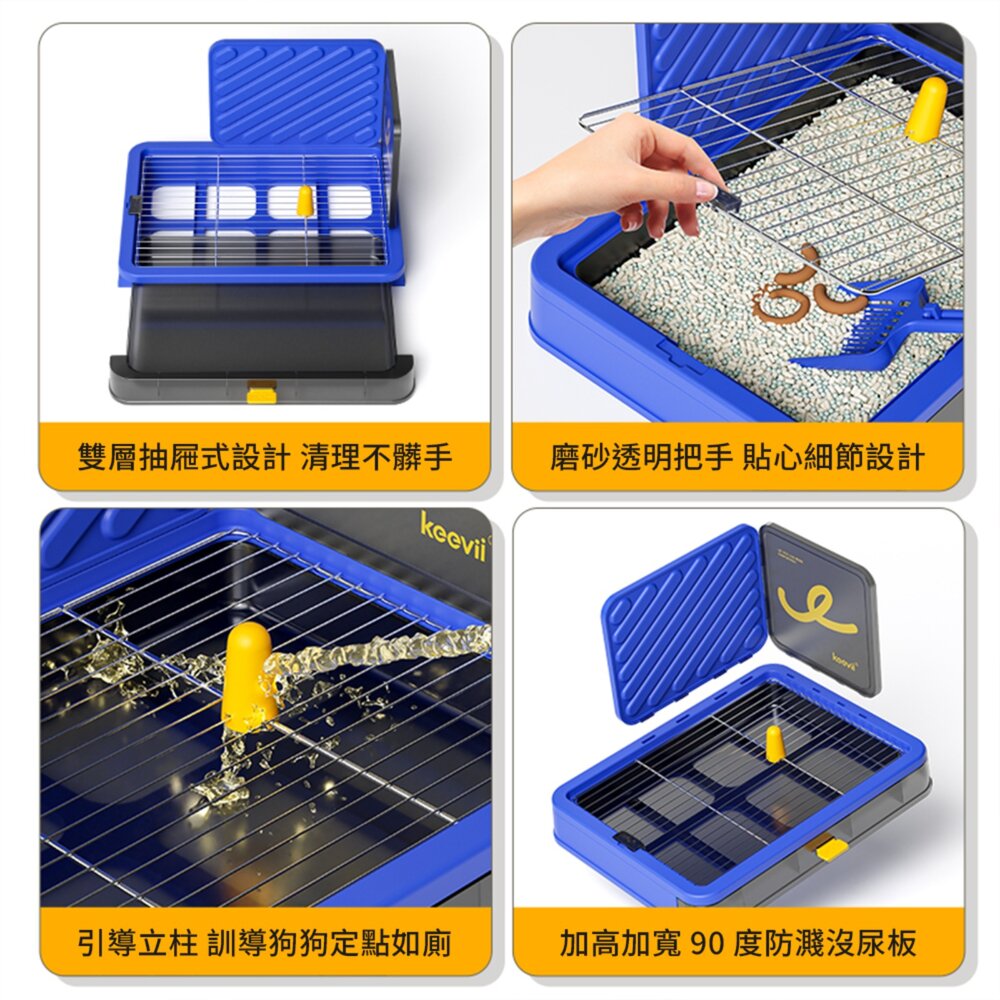 雙層抽屜式設計 清理不髒手

磨砂透明把手 貼心細節設計

keevii

引導立柱 訓導狗狗定點如廁

keevii

加高加寬 90 度防濺沒尿板