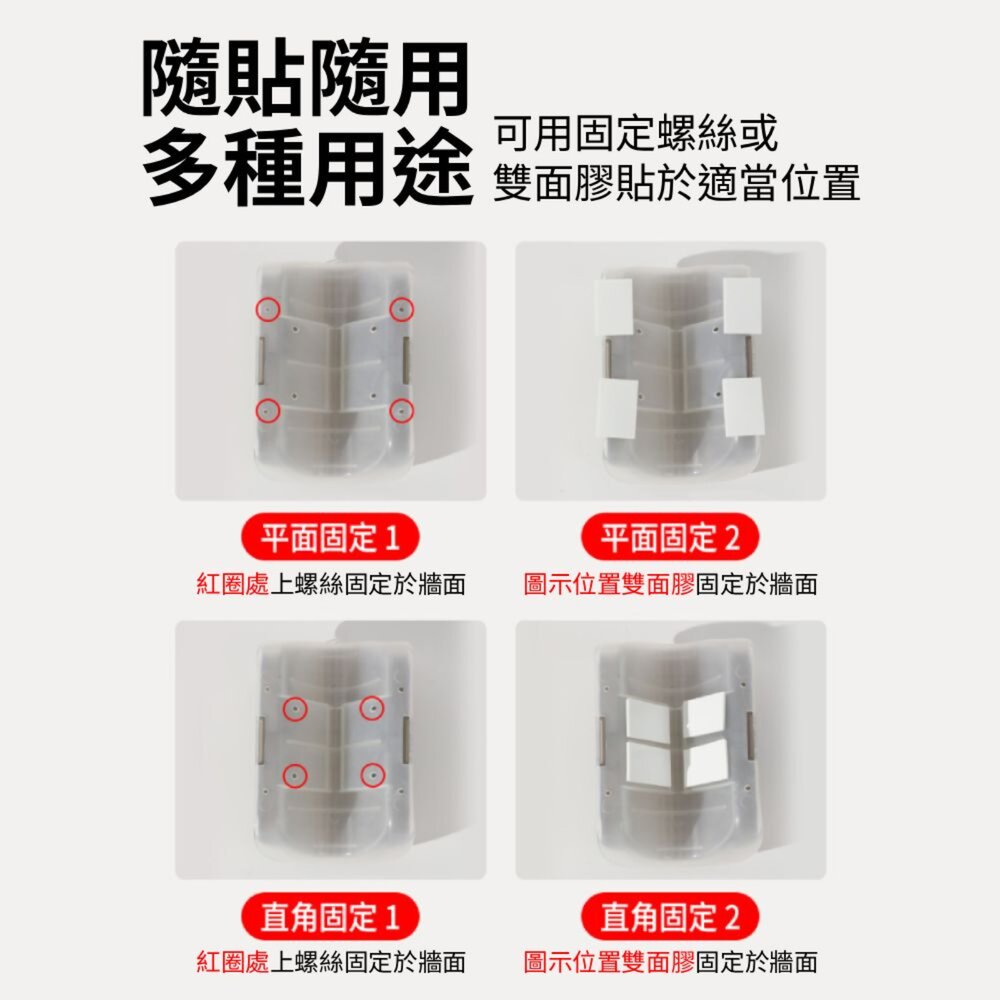 隨貼隨用
多種用途

可用固定螺絲或
雙面膠貼於適當位置

平面固定 1
紅圈處上螺絲固定於牆面

平面固定 2
圖示位置雙面膠固定於牆面

直角固定 1
紅圈處上螺絲固定於牆面

直角固定 2
圖示位置雙面膠固定於牆面