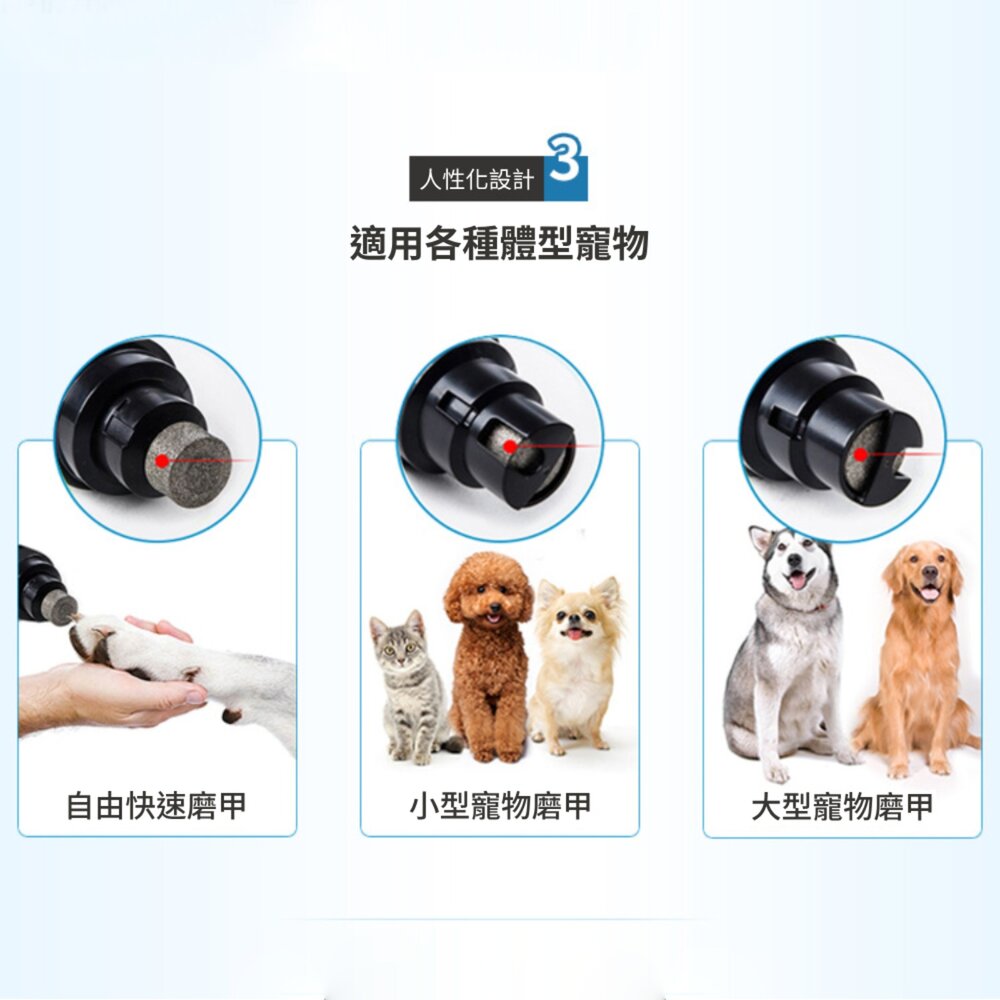 人性化設計 3

適用各種體型寵物

自由快速磨甲

小型寵物磨甲

大型寵物磨甲