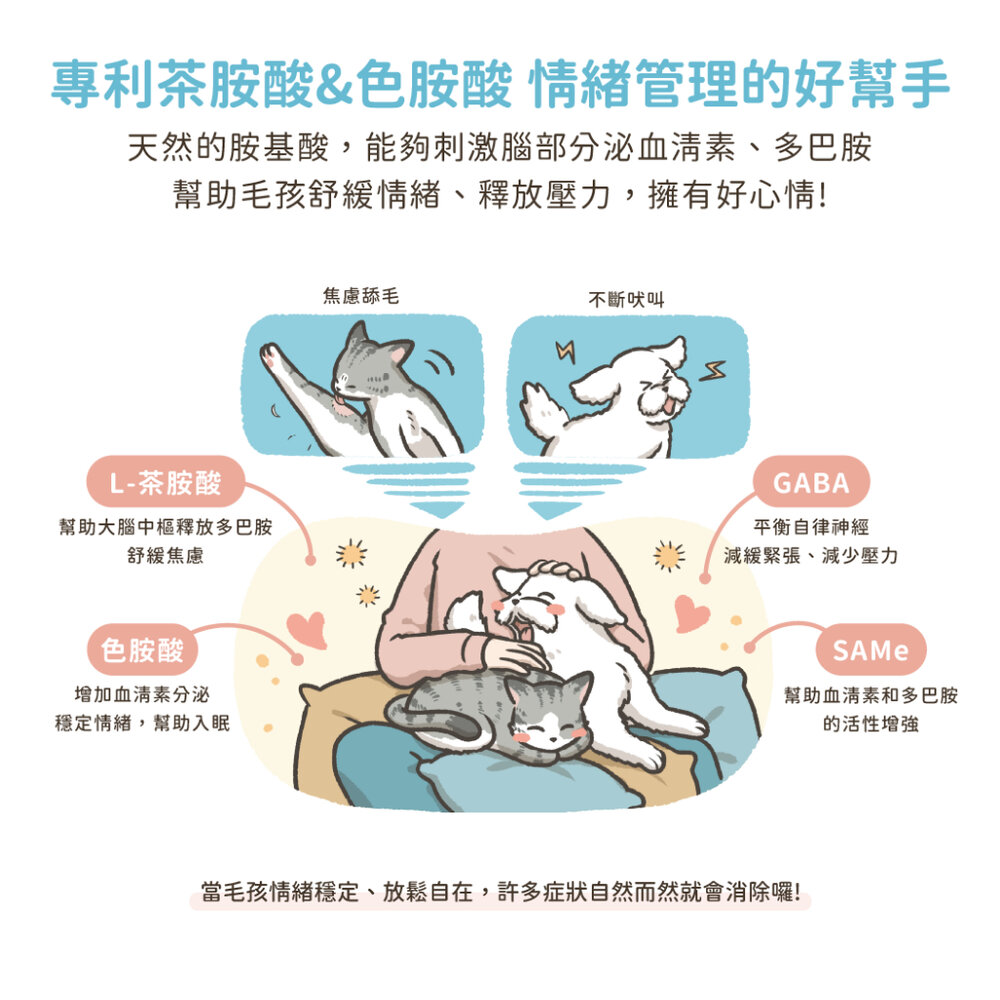 專利茶胺酸&色胺酸 情緒管理的好幫手

天然的胺基酸，能夠刺激腦部分泌血清素、多巴胺
幫助毛孩舒緩情緒、釋放壓力，擁有好心情!

焦慮舔毛

不斷吠叫

L-茶胺酸

幫助大腦中樞釋放多巴胺
舒緩焦慮

色胺酸

增加血清素分泌
穩定情緒，幫助入眠

GABA

平衡自律神經
減緩緊張、減少壓力

SAMe

幫助血清素和多巴胺
的活性增強

當毛孩情緒穩定、放鬆自在，許多症狀自然而然就會消除囉!