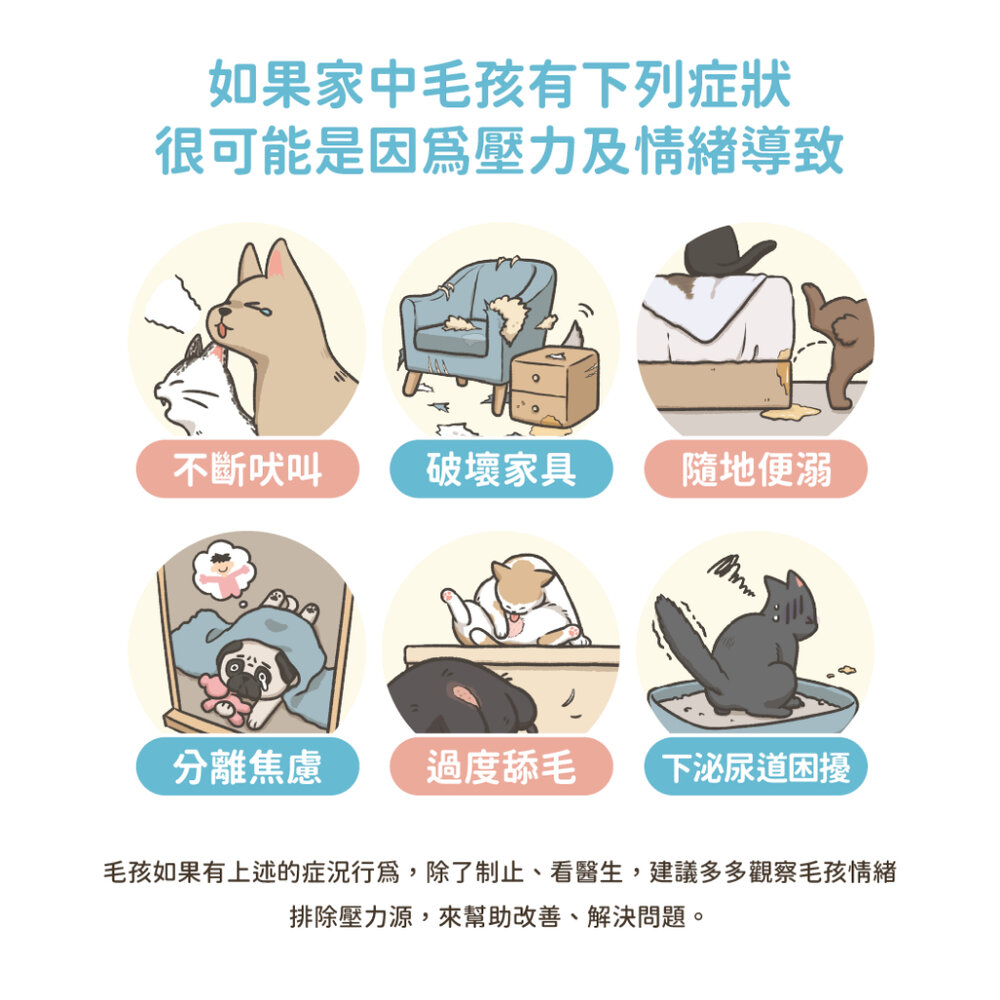 如果家中毛孩有下列症狀
很可能是因爲壓力及情緒導致

不斷吠叫

破壞家具

隨地便溺

分離焦慮

過度舔毛

下泌尿道困擾

毛孩如果有上述的症況行爲，除了制止、看醫生，建議多多觀察毛孩情緒
排除壓力源，來幫助改善、解決問題。