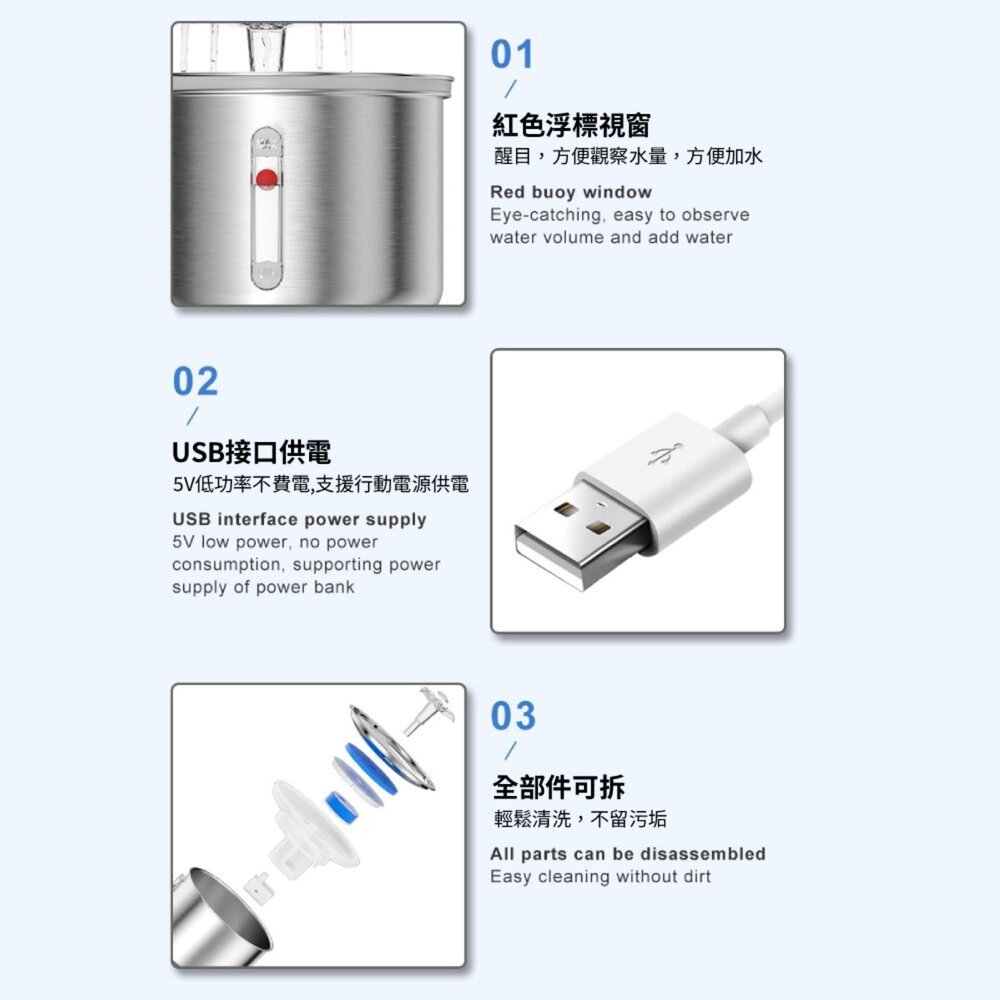 01
/
紅色浮標視窗
醒目，方便觀察水量，方便加水

Red buoy window
Eye-catching, easy to observe water volume and add water

02
/
USB接口供電
5V低功率不費電,支援行動電源供電

USB interface power supply
5V low power, no power consumption, supporting power supply of power bank

03
/
全部件可拆
輕鬆清洗，不留污垢

All parts can be disassembled
Easy cleaning without dirt