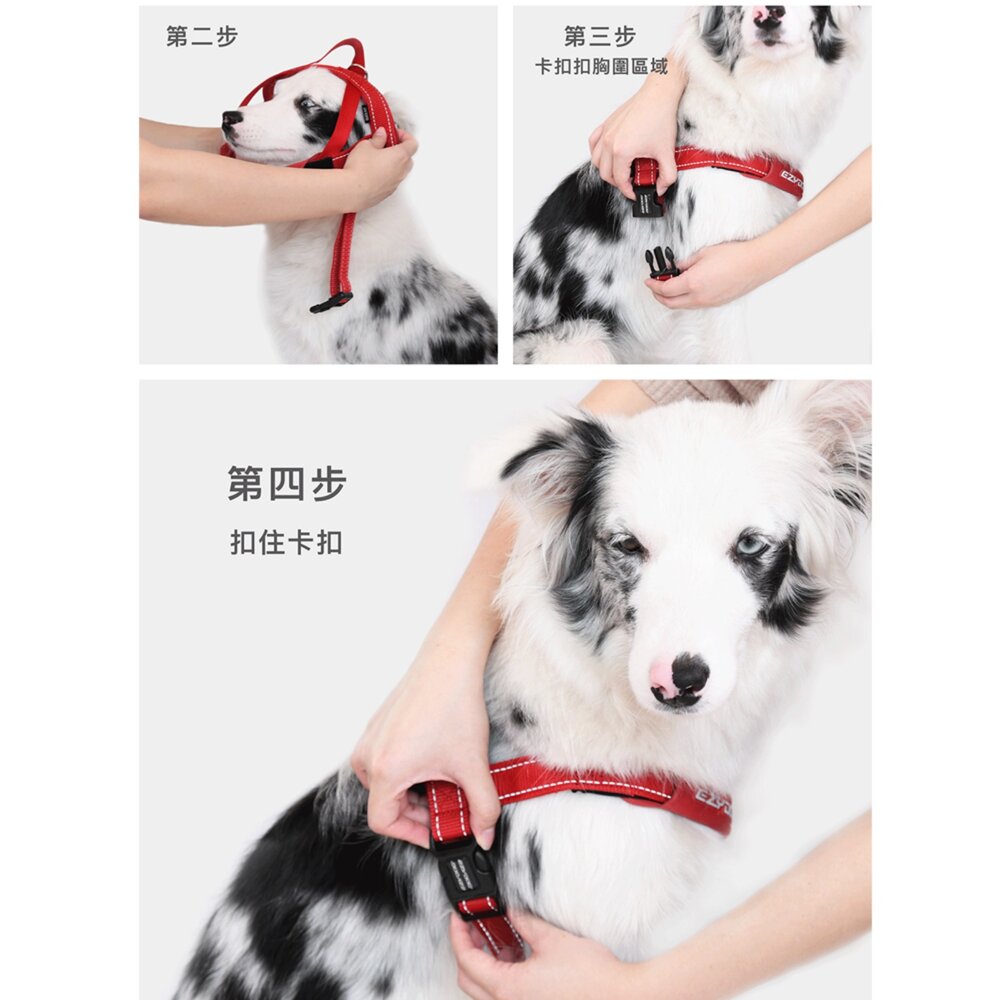 第二步

第三步
卡扣扣胸圍區域

第四步
扣住卡扣