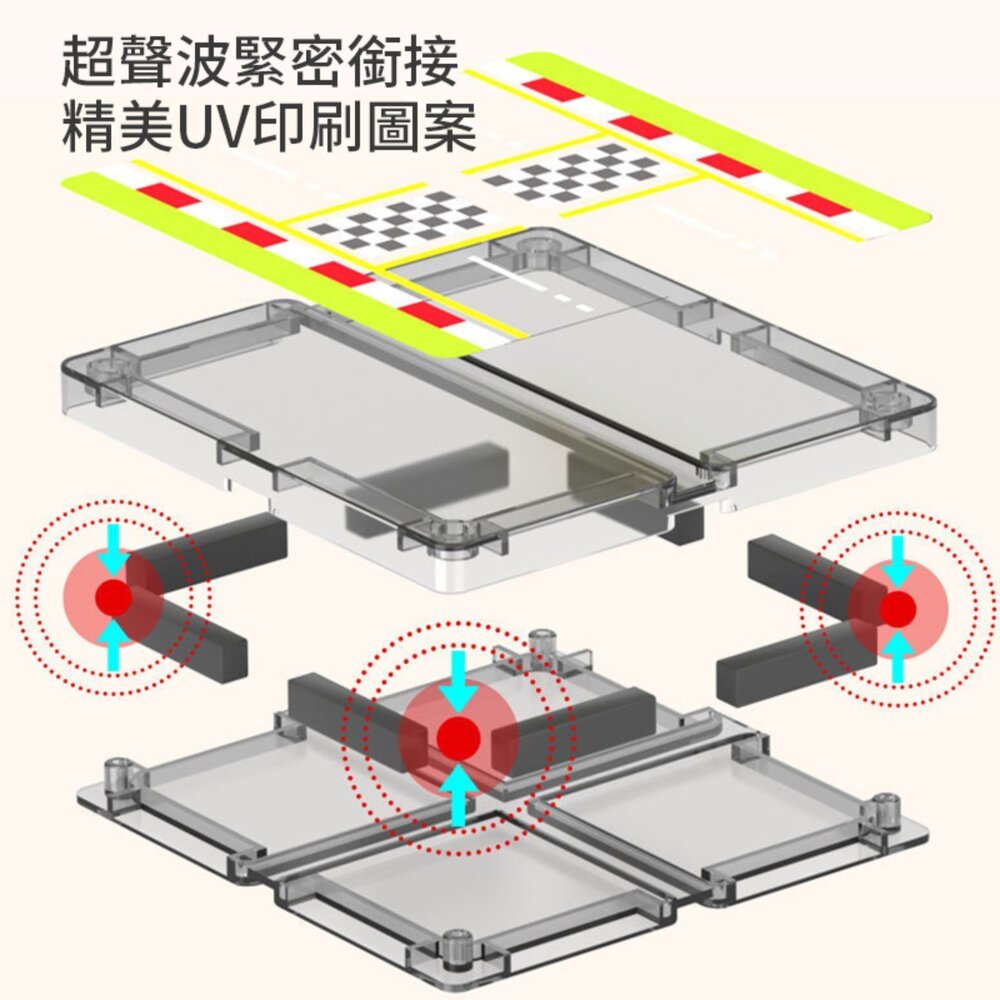 超聲波緊密銜接
精美UV印刷圖案