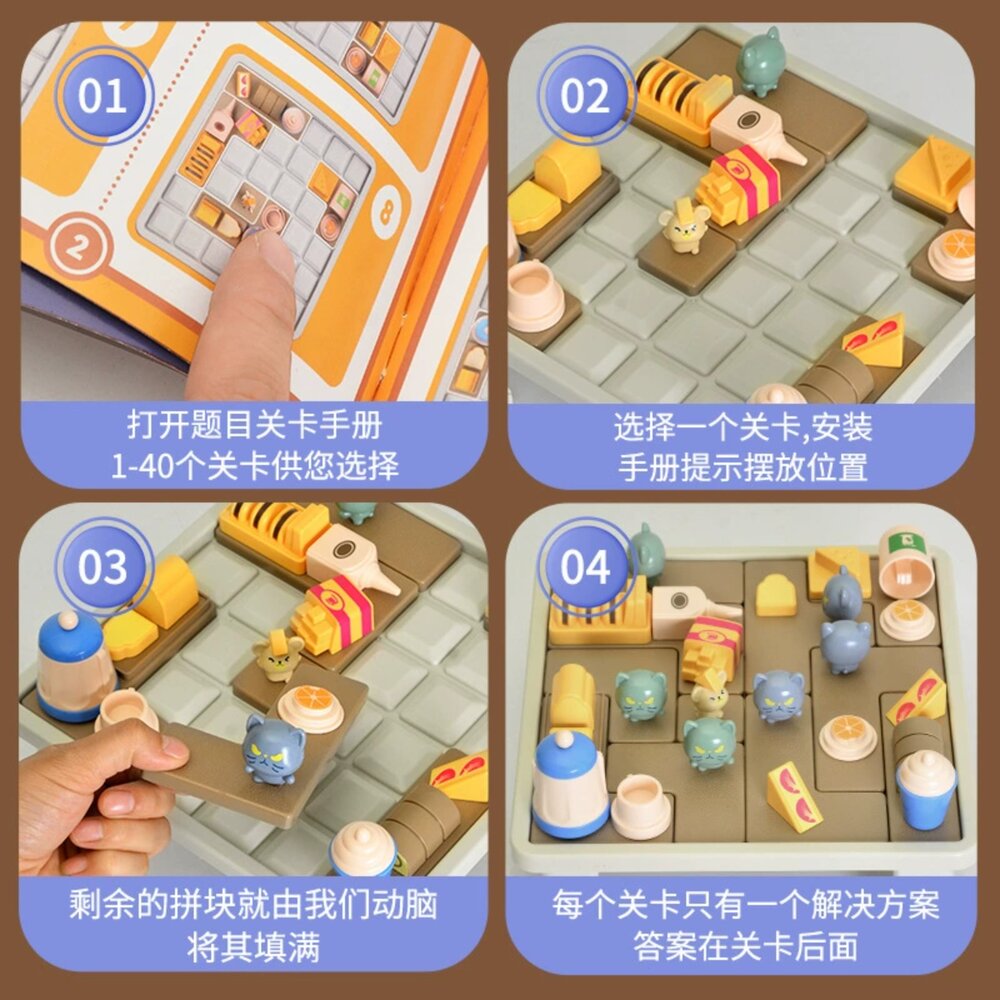 01

2

8

打开题目关卡手册
1-40个关卡供您选择

02

选择一个关卡,安装
手册提示摆放位置

03

剩余的拼块就由我们动脑
将其填满

04

每个关卡只有一个解决方案
答案在关卡后面