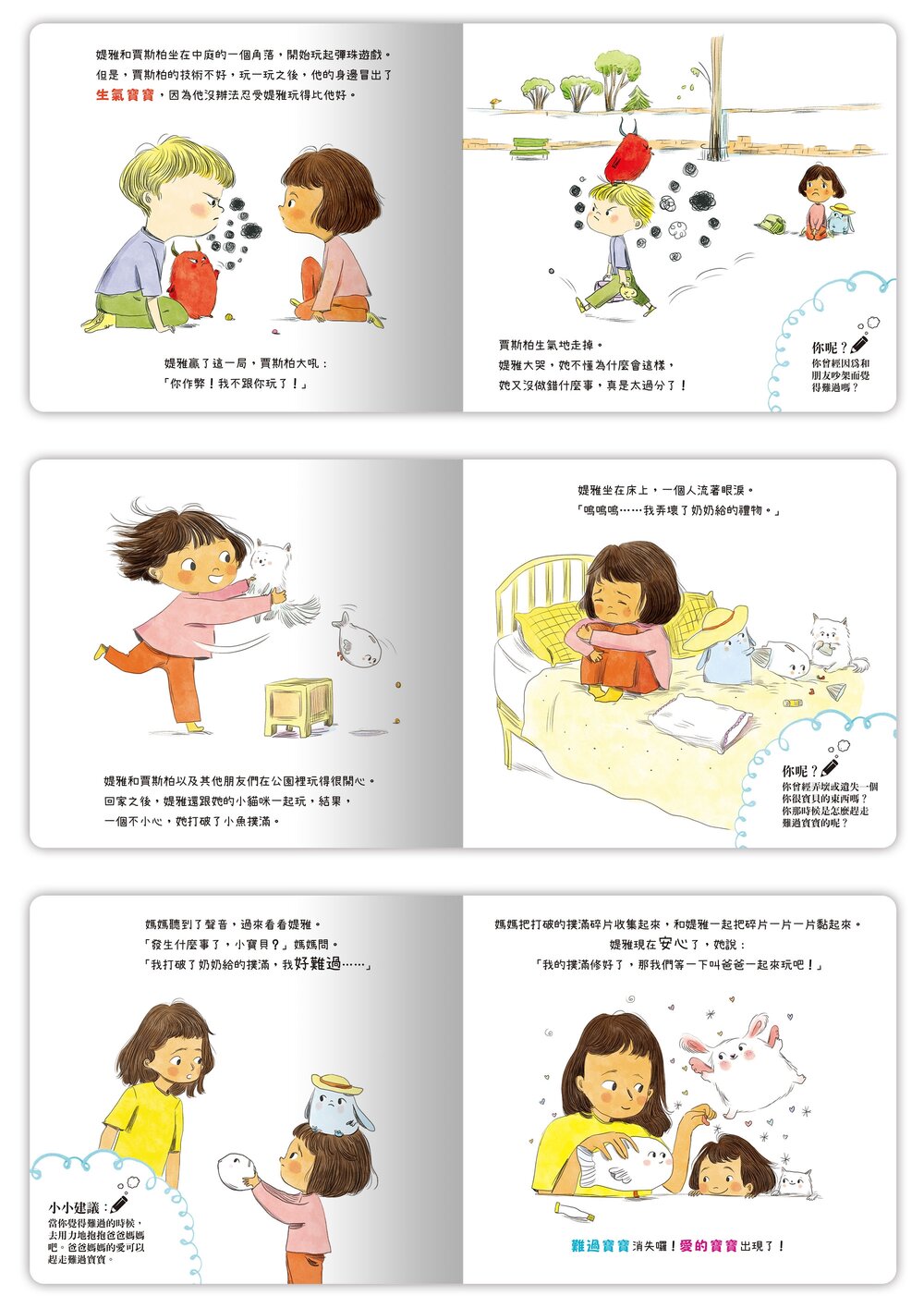 媞雅和賈斯柏坐在中庭的一個角落，開始玩起彈珠遊戲。但是，賈斯柏的技術不好，玩一玩之後，他的身邊冒出了生氣寶寶，因為他沒辦法忍受媞雅玩得比他好。

媞雅贏了這一局，賈斯柏大吼：
「你作弊！我不跟你玩了！」

賈斯柏生氣地走掉。
媞雅大哭，她不懂為什麼會這樣，
她又沒做錯什麼事，真是太過分了！

你呢？
你曾經因為和朋友吵架而覺得難過嗎？

媞雅和賈斯柏以及其他朋友們在公園裡玩得很開心。
回家之後，媞雅還跟她的小貓咪一起玩，結果，
一個不小心，她打破了小魚撲滿。

媞雅坐在床上，一個人流著眼淚。
「嗚嗚嗚……我弄壞了奶奶給的禮物。」

你呢？
你曾經弄壞或遺失一個你很寶貝的東西嗎？你那時候是怎麼趕走難過寶寶的呢？

媽媽聽到了聲音，過來看看媞雅。
「發生什麼事了，小寶貝？」媽媽問。
「我打破了奶奶給的撲滿，我好難過……」

小小建議：
當你覺得難過的時候，去用力地抱抱爸爸媽媽吧。爸爸媽媽的愛可以趕走難過寶寶。

媽媽把打破的撲滿碎片收集起來，和媞雅一起把碎片一片一片黏起來。
媞雅現在安心了，她說：
「我的撲滿修好了，那我們等一下叫爸爸一起來玩吧！」

難過寶寶消失囉！愛的寶寶出現了！