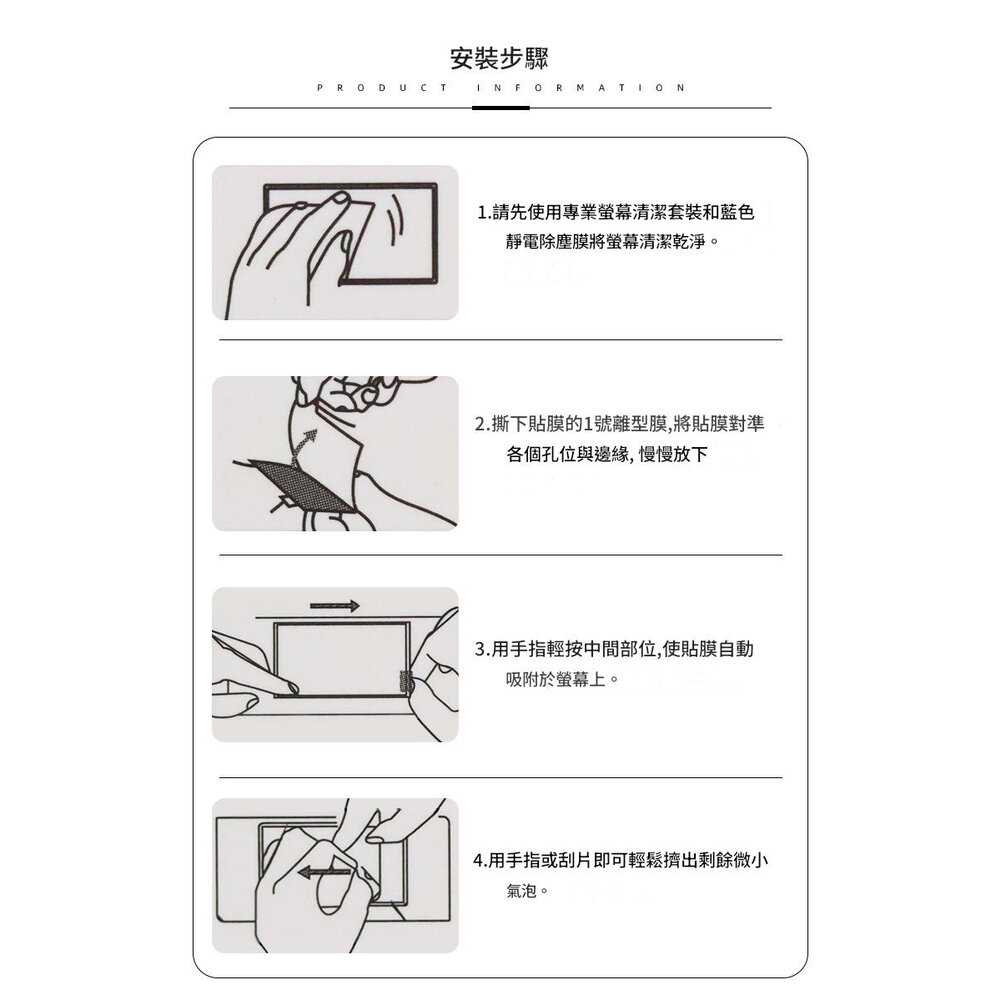 安裝步驟

PRODUCT INFORMATION

1.請先使用專業螢幕清潔套裝和藍色靜電除塵膜將螢幕清潔乾淨。

2.撕下貼膜的1號離型膜,將貼膜對準各個孔位與邊緣, 慢慢放下

3.用手指輕按中間部位,使貼膜自動吸附於螢幕上。

4.用手指或刮片即可輕鬆擠出剩餘微小氣泡。