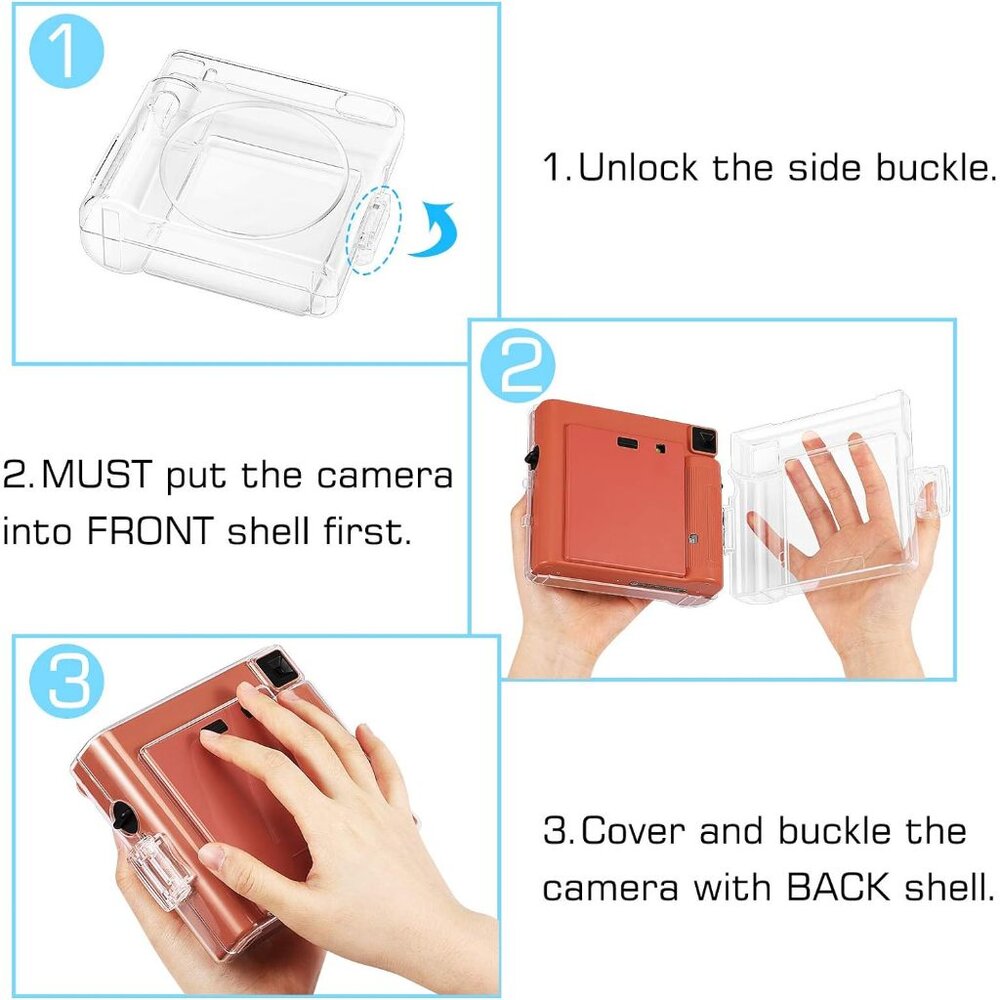 1

1.Unlock the side buckle.

2

2.MUST put the camera into FRONT shell first.

3

3.Cover and buckle the camera with BACK shell.