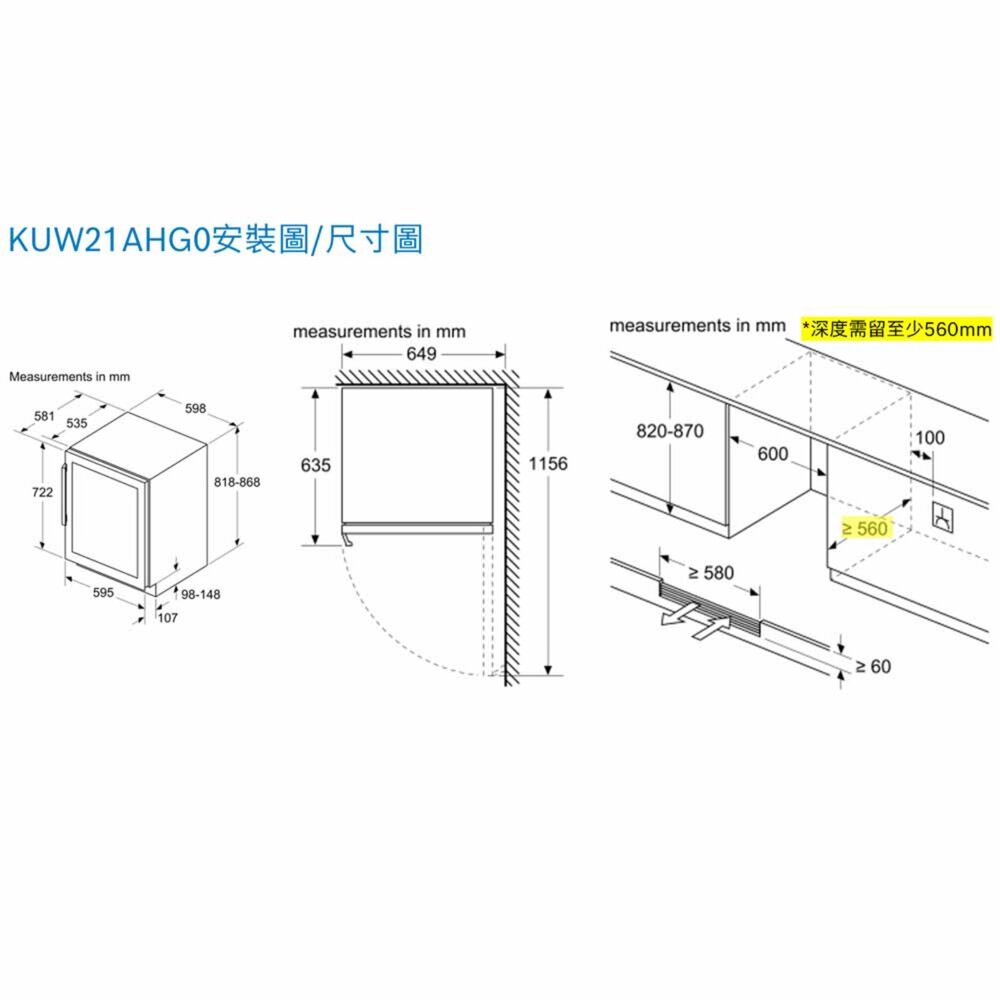 KUW21AHG0安裝圖/尺寸圖

Measurements in mm

581
535
598
722
818-868
595
98-148
107

measurements in mm
649
635
1156

measurements in mm *深度需留至少560mm
820-870
600
100
≥ 560
≥ 580
≥ 60