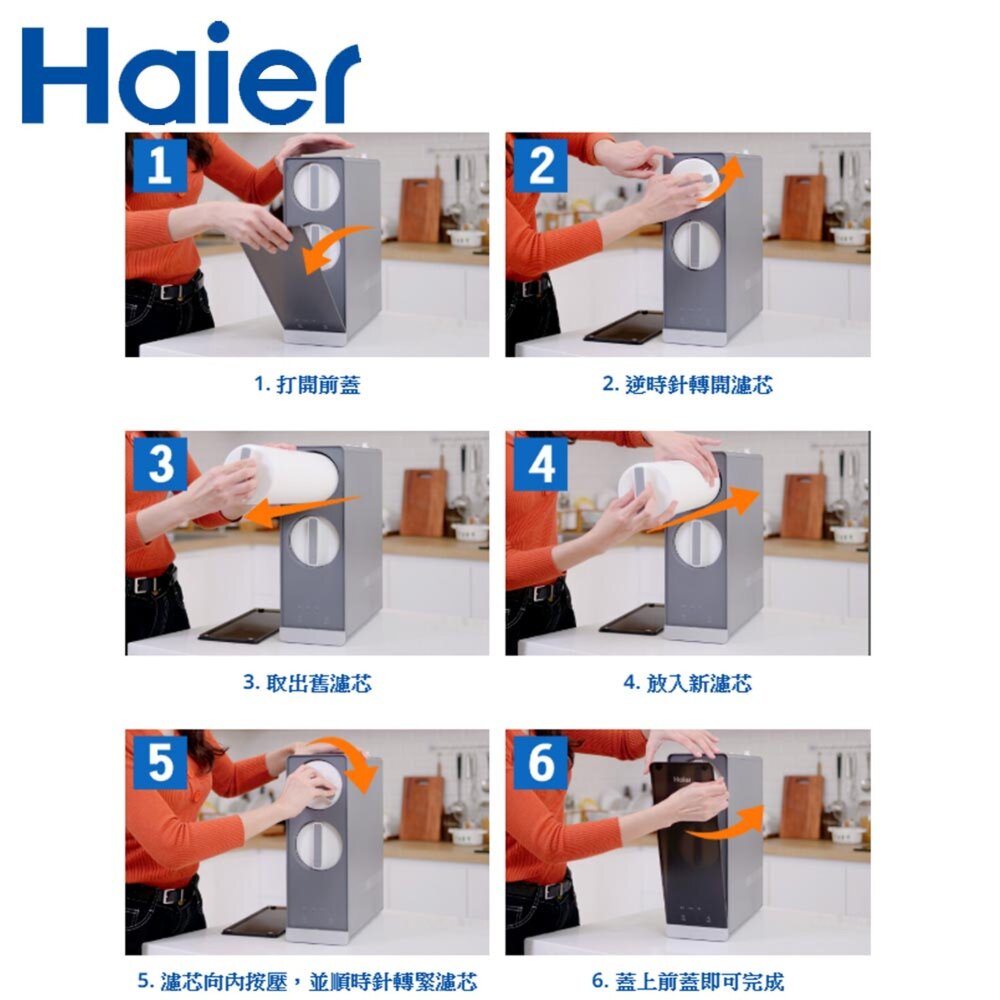 Haier

1

1. 打開前蓋

2

2. 逆時針轉開濾芯

3

3. 取出舊濾芯

4

4. 放入新濾芯

5

5. 濾芯向內按壓，並順時針轉緊濾芯

6

Haier

6. 蓋上前蓋即可完成