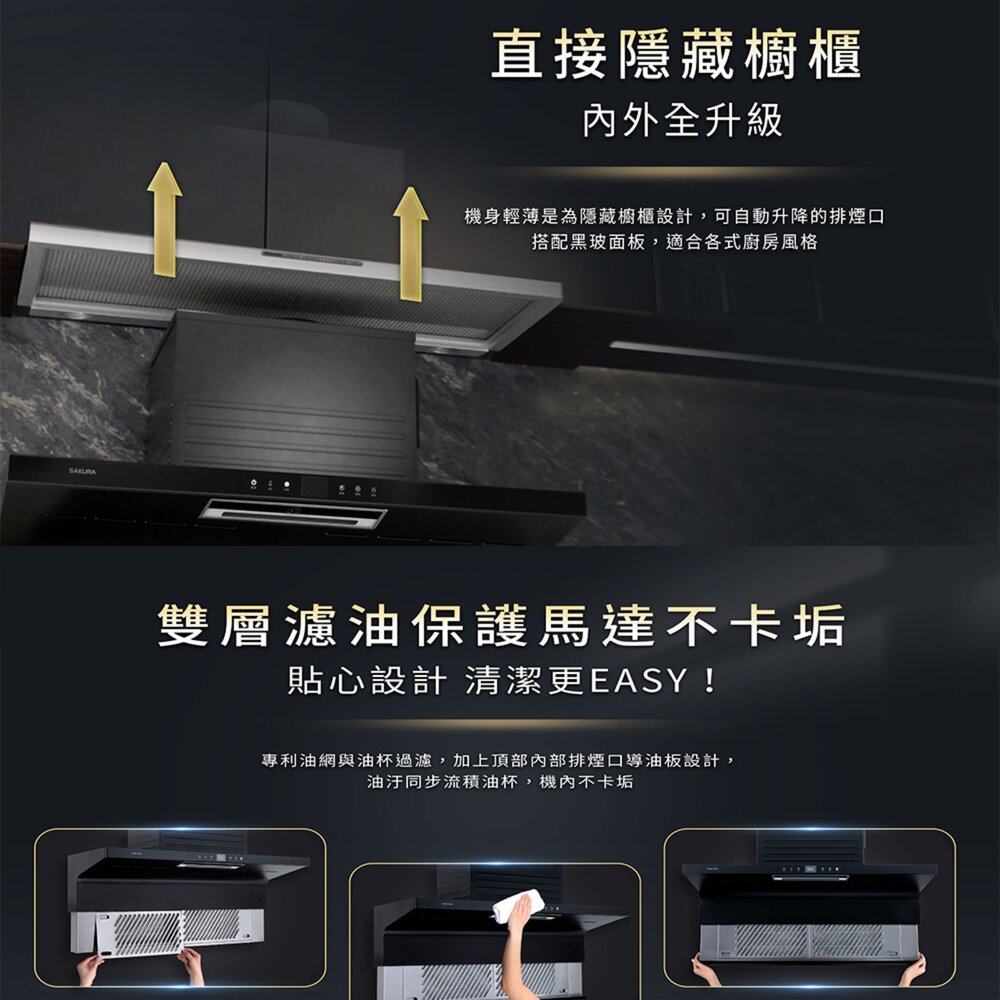 直接隱藏櫥櫃

內外全升級

機身輕薄是為隱藏櫥櫃設計，可自動升降的排煙口
搭配黑玻面板，適合各式廚房風格

SAKURA

雙層濾油保護馬達不卡垢

貼心設計 清潔更EASY！

專利油網與油杯過濾，加上頂部內部排煙口導油板設計，
油汙同步流積油杯，機內不卡垢