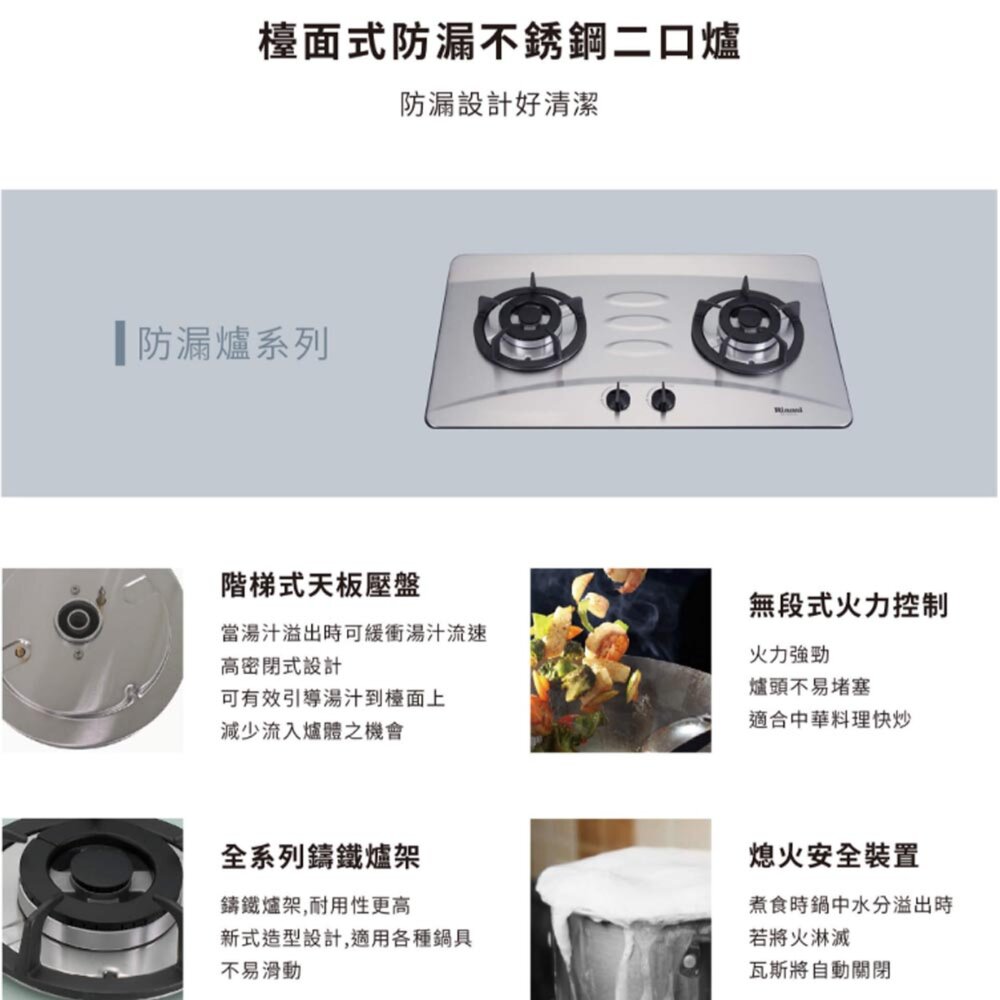 檯面式防漏不銹鋼二口爐

防漏設計好清潔

防漏爐系列

Rinnai

階梯式天板壓盤

當湯汁溢出時可緩衝湯汁流速
高密閉式設計
可有效引導湯汁到檯面上
減少流入爐體之機會

無段式火力控制

火力強勁
爐頭不易堵塞
適合中華料理快炒

全系列鑄鐵爐架

鑄鐵爐架,耐用性更高
新式造型設計,適用各種鍋具
不易滑動

熄火安全裝置

煮食時鍋中水分溢出時
若將火淋滅
瓦斯將自動關閉