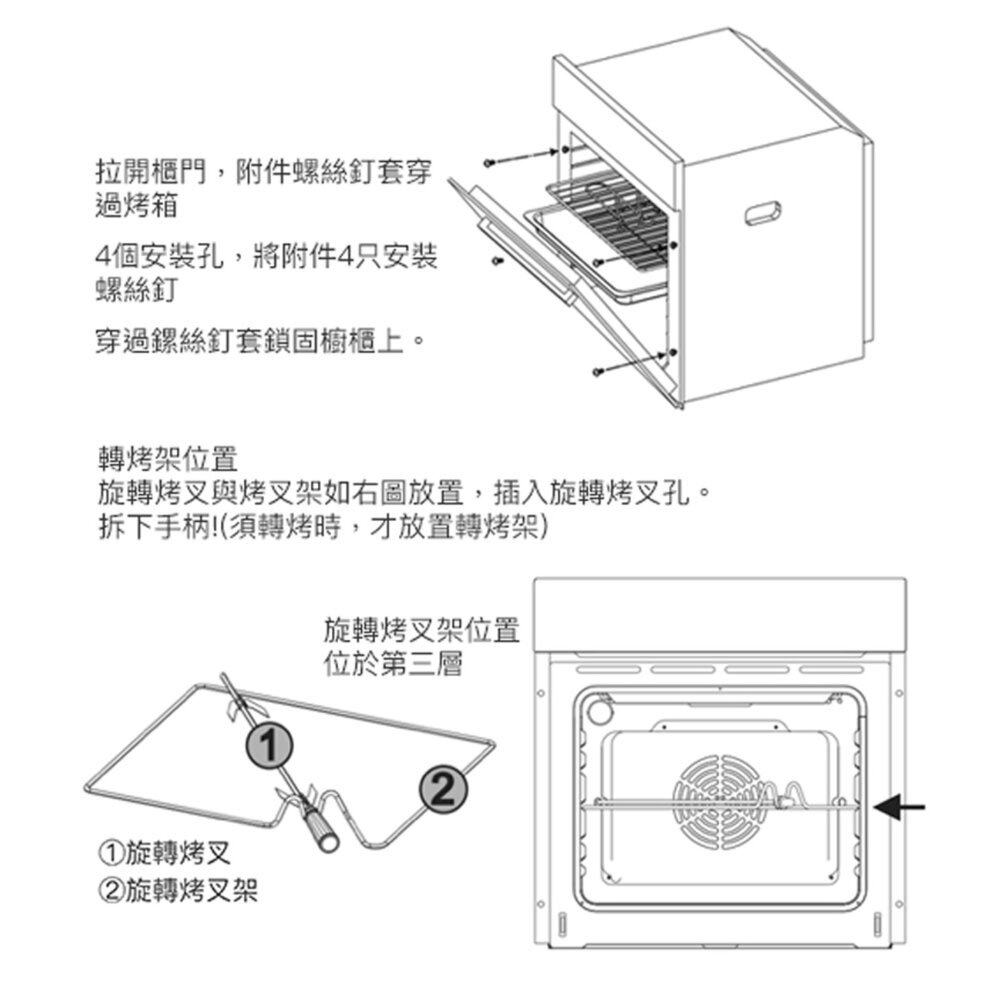 拉開櫃門，附件螺絲釘套穿過烤箱

4個安裝孔，將附件4只安裝螺絲釘

穿過鏍絲釘套鎖固櫥櫃上。

轉烤架位置
旋轉烤叉與烤叉架如右圖放置，插入旋轉烤叉孔。
拆下手柄!(須轉烤時，才放置轉烤架)

旋轉烤叉架位置
位於第三層

1

2

①旋轉烤叉
②旋轉烤叉架