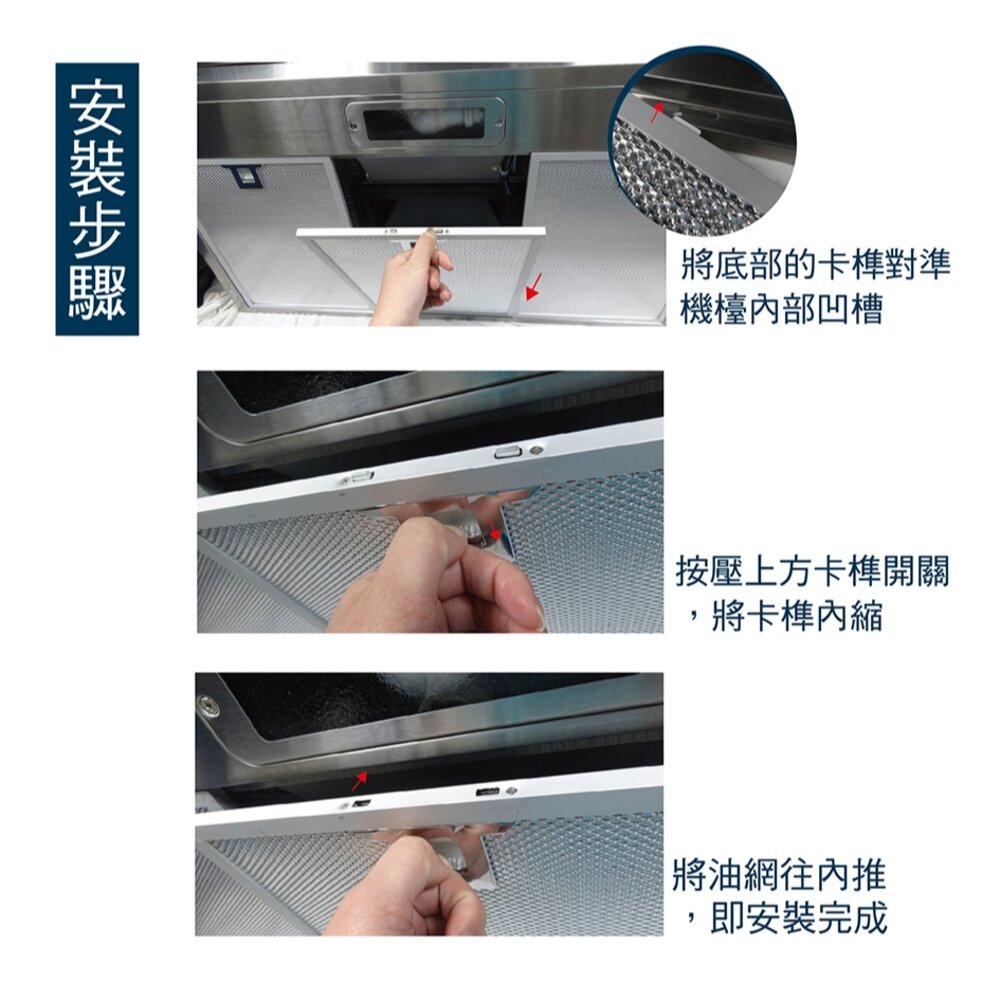 安裝步驟

將底部的卡榫對準機檯內部凹槽

按壓上方卡榫開關，將卡榫內縮

將油網往內推，即安裝完成