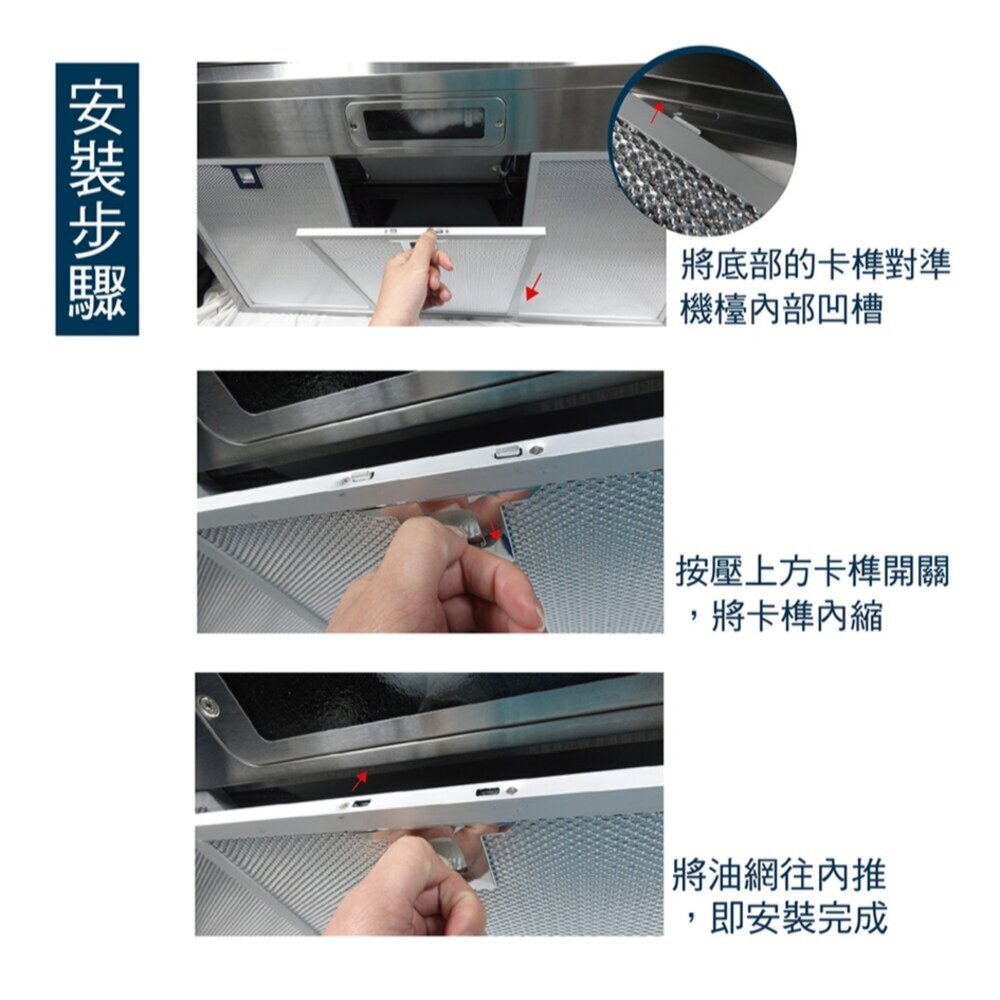 安裝步驟

將底部的卡榫對準機檯內部凹槽

按壓上方卡榫開關，將卡榫內縮

將油網往內推，即安裝完成