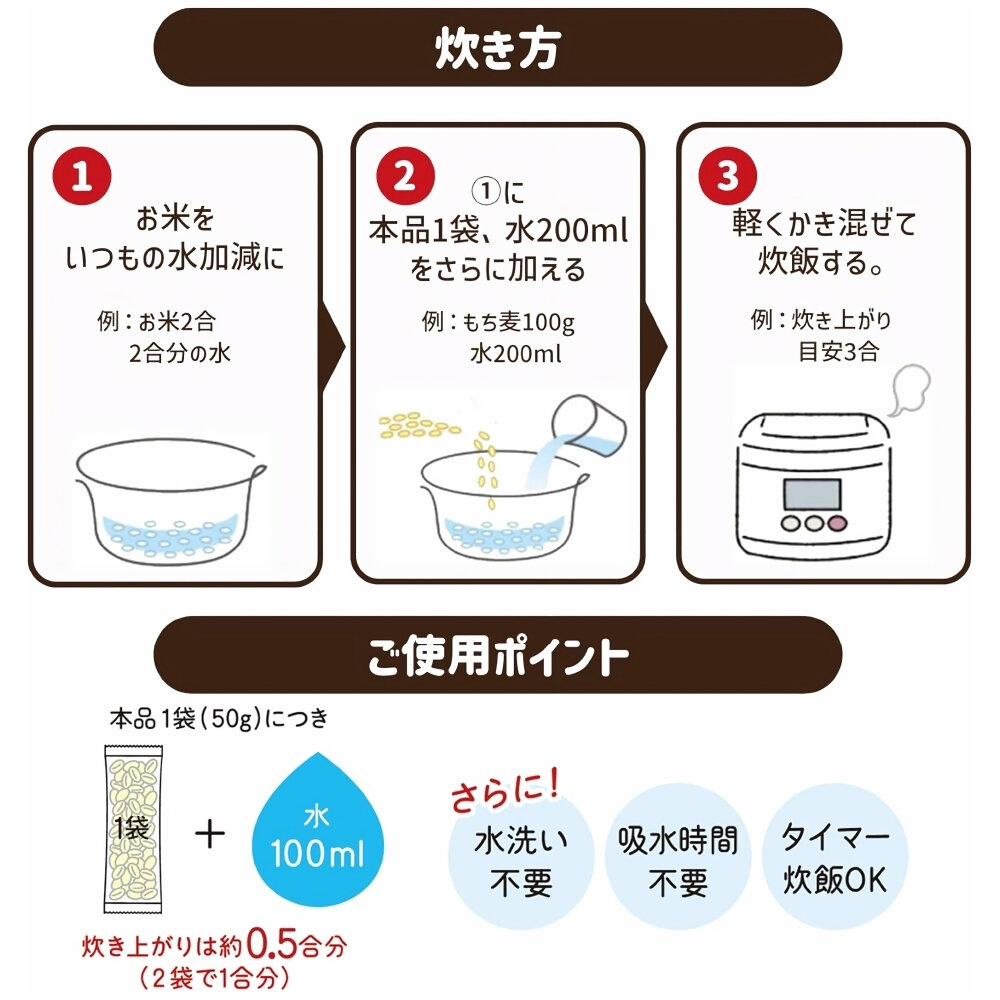 炊き方

1
お米を
いつもの水加減に

例：お米2合
2合分の水

2
①に
本品1袋、水200ml
をさらに加える

例：もち麦100g
水200ml

3
軽くかき混ぜて
炊飯する。

例：炊き上がり
目安3合

ご使用ポイント

本品 1袋（50g）につき

1袋

＋

水
100ml

炊き上がりは約0.5合分
（2袋で1合分）

さらに！

水洗い
不要

吸水時間
不要

タイマー
炊飯OK