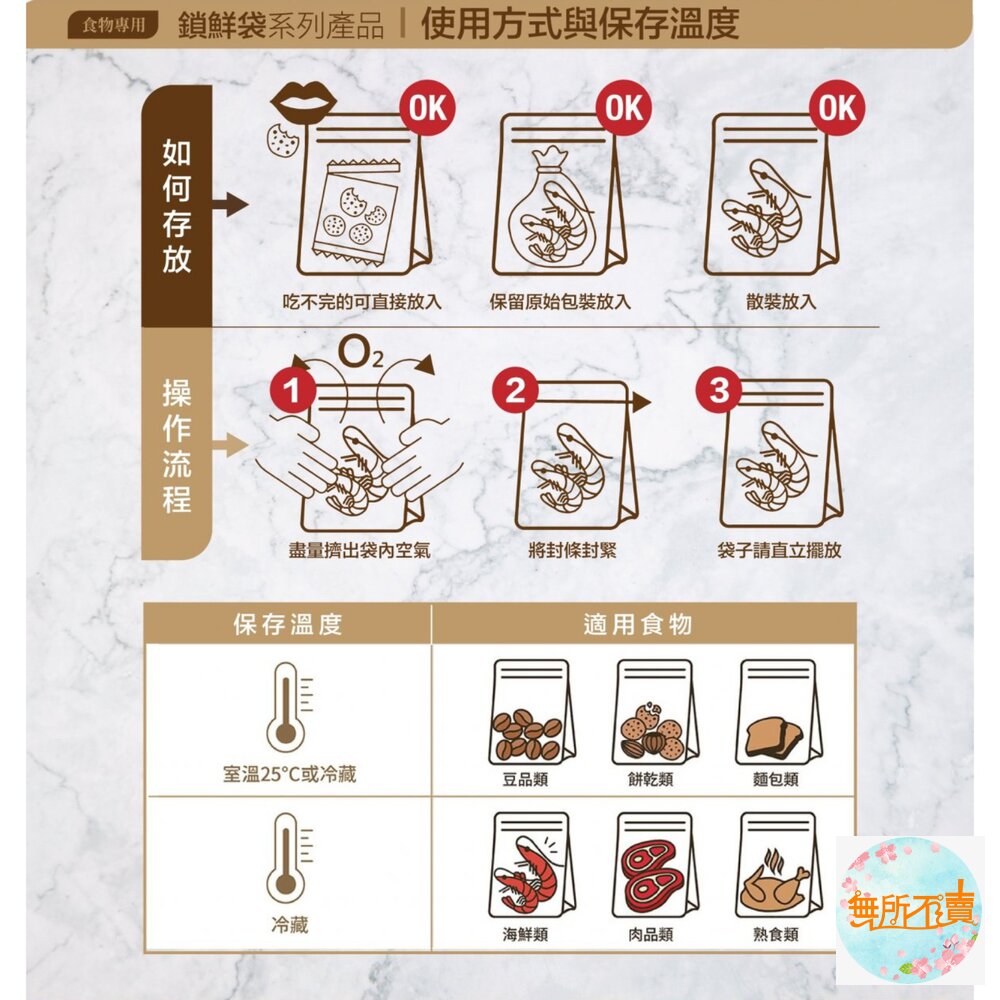 食物專用 鎖鮮袋系列產品 | 使用方式與保存溫度

如何存放

OK
吃不完的可直接放入

OK
保留原始包裝放入

OK
散裝放入

操作流程

1 $O_2$
盡量擠出袋內空氣

2
將封條封緊

3
袋子請直立擺放

| 保存溫度 | 適用食物 |
|---|---|
| 室溫25°C或冷藏 | 豆品類 餅乾類 麵包類 |
| 冷藏 | 海鮮類 肉品類 熟食類 |

無所不賣