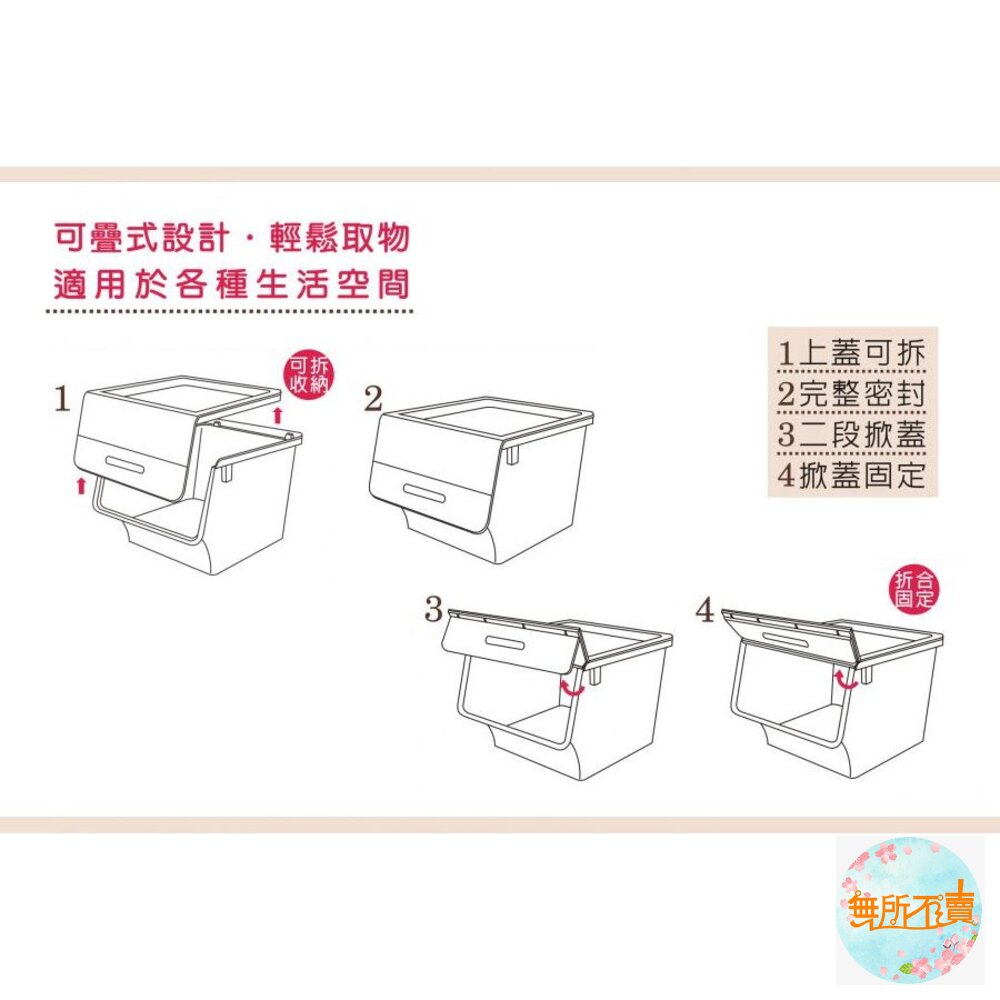 可疊式設計・輕鬆取物
適用於各種生活空間

1
可拆收納

2

1上蓋可拆
2完整密封
3二段掀蓋
4掀蓋固定

3

4
折合固定

無所不賣