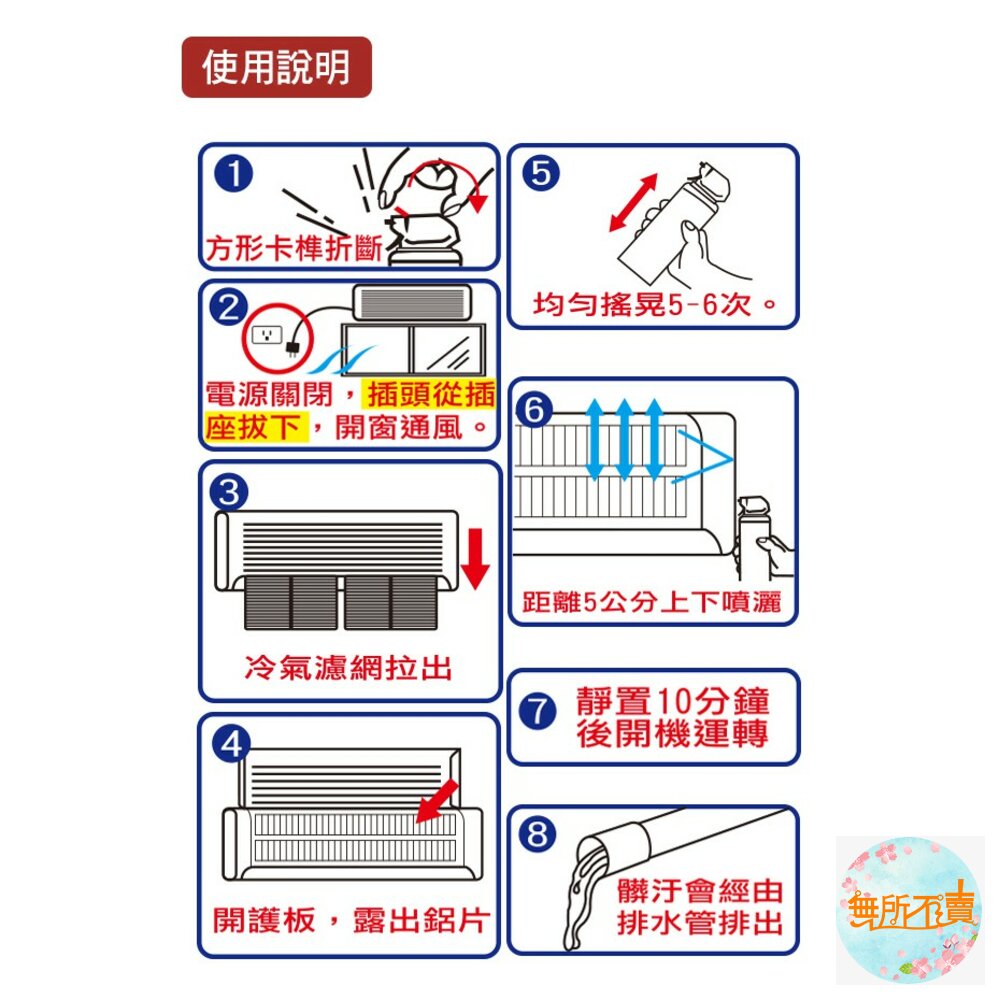 使用說明

1
方形卡榫折斷

2
電源關閉，插頭從插座拔下，開窗通風。

3
冷氣濾網拉出

4
開護板，露出鋁片

5
均勻搖晃5-6次。

6
距離5公分上下噴灑

7
靜置10分鐘後開機運轉

8
髒汙會經由排水管排出

無所不賣